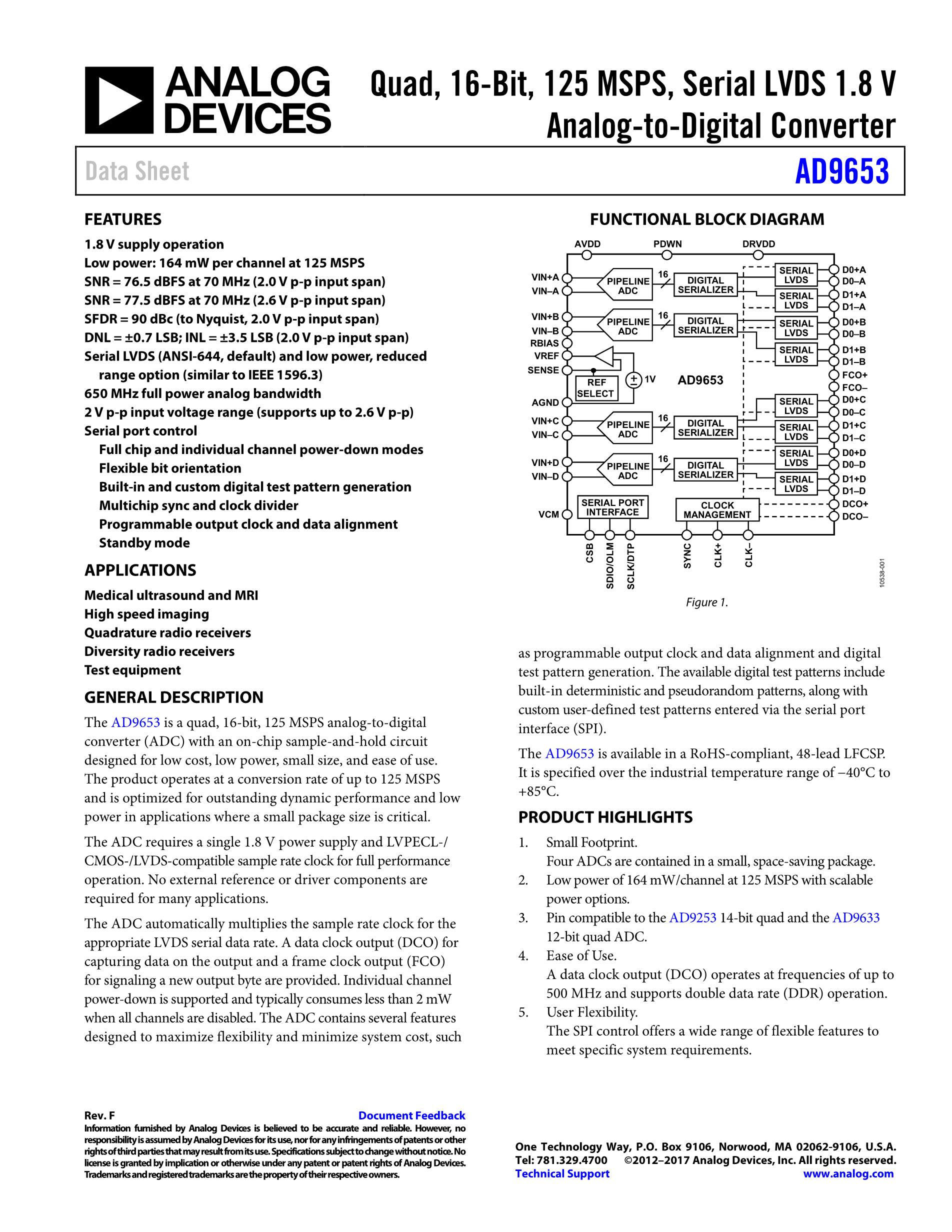 ANALOG DEVICES

Quad, 16-Bit, 125 MSPS, Serial LVDS 1.8 V Analog-to-Digital Converter

Data Sheet

AD9653

FEATURES

1.8 V supply operation
Low power: 164 mW per channel at 125 MSPS
SNR = 76.5 dBFS at 70 MHz (2.0 V p-p input span)
SNR = 77.5 dBFS at 70 MHz (2.6 V p-p input span)
SFDR = 90 dBc (to Nyquist, 2.0 V p-p input span)
DNL = ±0.7 LSB; INL = ±3.5 LSB (2.0 V p-p input span)
Serial LVDS (ANSI-644, default) and low power, reduced range option (similar to IEEE 1596.3)
650 MHz full power analog bandwidth
2 V p-p input voltage range (supports up to 2.6 V p-p)
Serial port control
Full chip and individual channel power-down modes
Flexible bit orientation
Built-in and custom digital test pattern generation
Multichip sync and clock divider
Programmable output clock and data alignment
Standby mode

APPLICATIONS

Medical ultrasound and MRI
High speed imaging
Quadrature radio receivers
Diversity radio receivers
Test equipment

GENERAL DESCRIPTION

The AD9653 is a quad, 16-bit, 125 MSPS analog-to-digital converter (ADC) with an on-chip sample-and-hold circuit designed for low cost, low power, small size, and ease of use. The product operates at a conversion rate of up to 125 MSPS and is optimized for outstanding dynamic performance and low power in applications where a small package size is critical.

The ADC requires a single 1.8 V power supply and LVPECL-/CMOS-/LVDS-compatible sample rate clock for full performance operation. No external reference or driver components are required for many applications.

The ADC automatically multiplies the sample rate clock for the appropriate LVDS serial data rate. A data clock output (DCO) for capturing data on the output and a frame clock output (FCO) for signaling a new output byte are provided. Individual channel power-down is supported and typically consumes less than 2 mW when all channels are disabled. The ADC contains several features designed to maximize flexibility and minimize system cost, such

FUNCTIONAL BLOCK DIAGRAM

AVDD PDWN DRVDD
VIN+A VIN–A PIPELINE ADC 16 DIGITAL SERIALIZER SERIAL LVDS D0+A D0–A SERIAL LVDS D1+A D1–A
VIN+B VIN–B PIPELINE ADC 16 DIGITAL SERIALIZER SERIAL LVDS D0+B D0–B SERIAL LVDS D1+B D1–B
RBIAS VREF SENSE REF SELECT 1V AD9653 FCO+ FCO–
AGND
VIN+C VIN–C PIPELINE ADC 16 DIGITAL SERIALIZER SERIAL LVDS D0+C D0–C SERIAL LVDS D1+C D1–C
VIN+D VIN–D PIPELINE ADC 16 DIGITAL SERIALIZER SERIAL LVDS D0+D D0–D SERIAL LVDS D1+D D1–D
VCM SERIAL PORT INTERFACE CLOCK MANAGEMENT DCO+ DCO–
CSB SDIO/OLM SCLK/DTP SYNC CLK+ CLK–
10538-001

Figure 1.

as programmable output clock and data alignment and digital test pattern generation. The available digital test patterns include built-in deterministic and pseudorandom patterns, along with custom user-defined test patterns entered via the serial port interface (SPI).

The AD9653 is available in a RoHS-compliant, 48-lead LFCSP. It is specified over the industrial temperature range of −40°C to +85°C.

PRODUCT HIGHLIGHTS

1. Small Footprint.
Four ADCs are contained in a small, space-saving package.
2. Low power of 164 mW/channel at 125 MSPS with scalable power options.
3. Pin compatible to the AD9253 14-bit quad and the AD9633 12-bit quad ADC.
4. Ease of Use.
A data clock output (DCO) operates at frequencies of up to 500 MHz and supports double data rate (DDR) operation.
5. User Flexibility.
The SPI control offers a wide range of flexible features to meet specific system requirements.

Rev. F Document Feedback
Information furnished by Analog Devices is believed to be accurate and reliable. However, no responsibility is assumed by Analog Devices for its use, nor for any infringements of patents or other rights of third parties that may result from its use. Specifications subject to change without notice. No license is granted by implication or otherwise under any patent or patent rights of Analog Devices. Trademarks and registered trademarks are the property of their respective owners.

One Technology Way, P.O. Box 9106, Norwood, MA 02062-9106, U.S.A.
Tel: 781.329.4700 ©2012–2017 Analog Devices, Inc. All rights reserved.
Technical Support www.analog.com