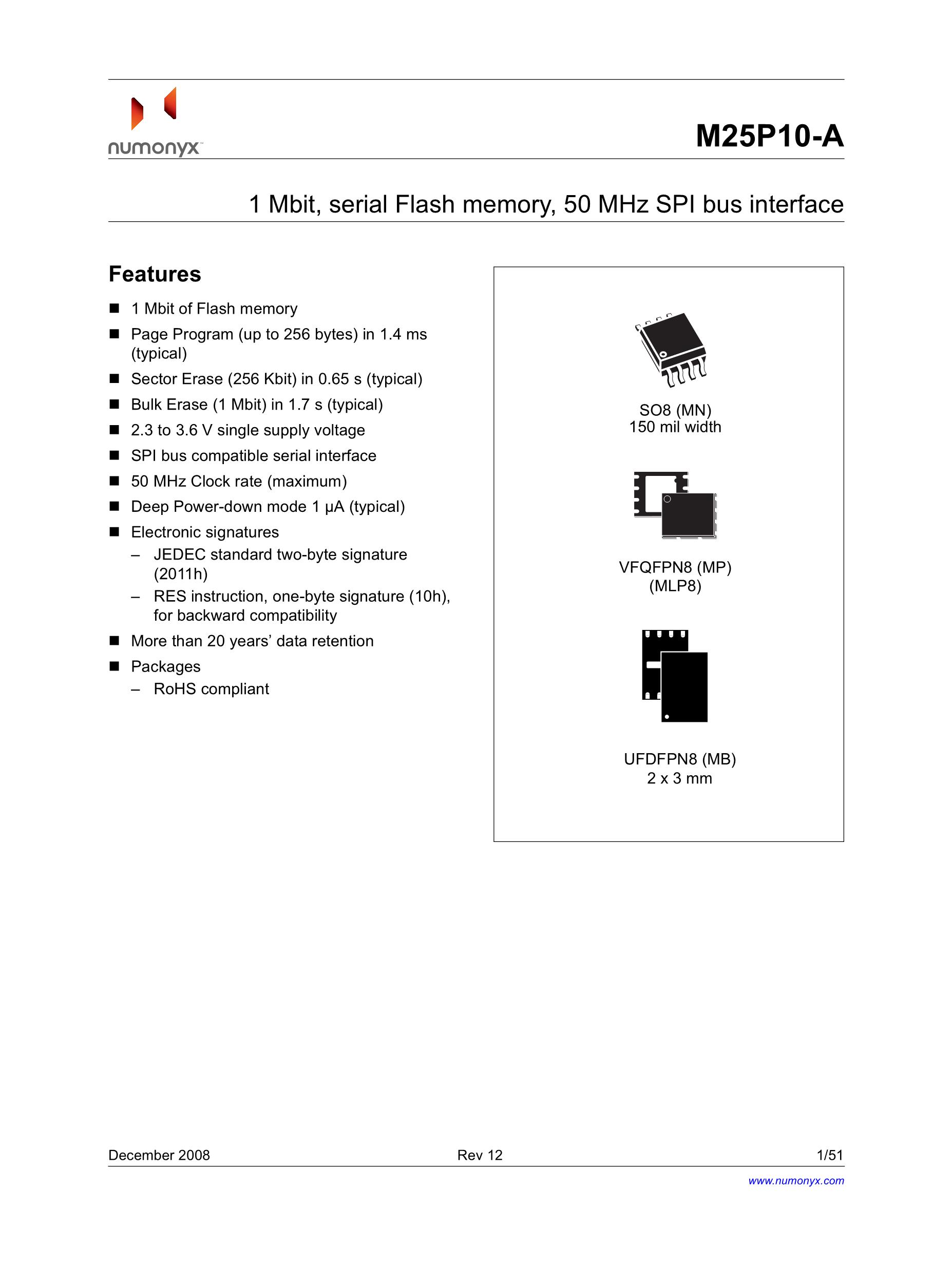 numonyx

M25P10-A

1 Mbit, serial Flash memory, 50 MHz SPI bus interface

Features

■ 1 Mbit of Flash memory
■ Page Program (up to 256 bytes) in 1.4 ms (typical)
■ Sector Erase (256 Kbit) in 0.65 s (typical)
■ Bulk Erase (1 Mbit) in 1.7 s (typical)
■ 2.3 to 3.6 V single supply voltage
■ SPI bus compatible serial interface
■ 50 MHz Clock rate (maximum)
■ Deep Power-down mode 1 µA (typical)
■ Electronic signatures
– JEDEC standard two-byte signature (2011h)
– RES instruction, one-byte signature (10h), for backward compatibility
■ More than 20 years' data retention
■ Packages
– RoHS compliant

SO8 (MN)
150 mil width

VFQFPN8 (MP)
(MLP8)

UFDFPN8 (MB)
2 x 3 mm

December 2008
Rev 12
1/51
www.numonyx.com