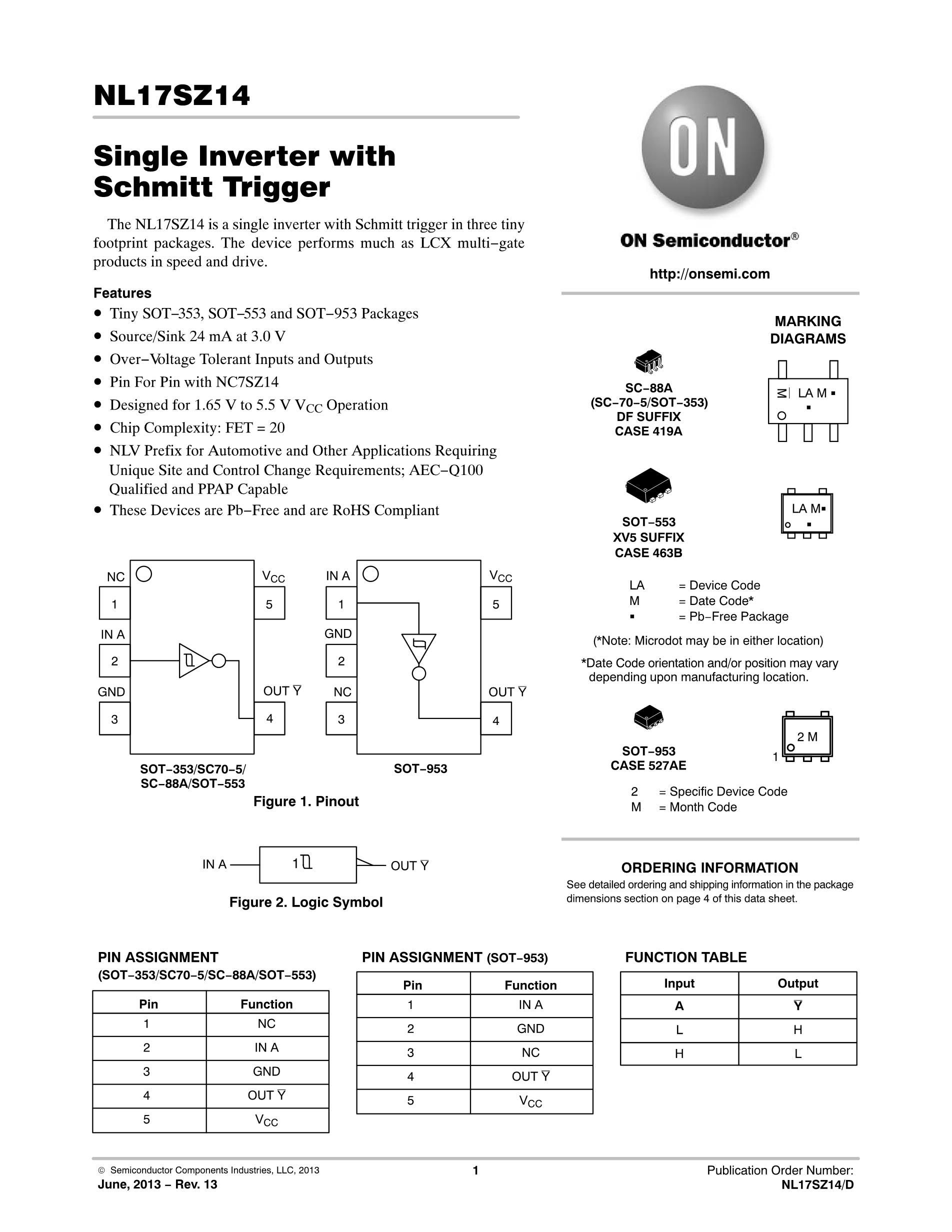 NL17SZ14

Single Inverter with Schmitt Trigger

The NL17SZ14 is a single inverter with Schmitt trigger in three tiny footprint packages. The device performs much as LCX multi−gate products in speed and drive.

Features

• Tiny SOT−353, SOT−553 and SOT−953 Packages
• Source/Sink 24 mA at 3.0 V
• Over−Voltage Tolerant Inputs and Outputs
• Pin For Pin with NC7SZ14
• Designed for 1.65 V to 5.5 V $V_{CC}$ Operation
• Chip Complexity: FET = 20
• NLV Prefix for Automotive and Other Applications Requiring Unique Site and Control Change Requirements; AEC−Q100 Qualified and PPAP Capable
• These Devices are Pb−Free and are RoHS Compliant

NC 1
IN A 2
GND 3
$V_{CC}$ 5
OUT $\overline{Y}$ 4
SOT−353/SC70−5/ SC−88A/SOT−553

IN A 1
GND 2
NC 3
$V_{CC}$ 5
OUT $\overline{Y}$ 4
SOT−953

Figure 1. Pinout

IN A 1 OUT $\overline{Y}$

Figure 2. Logic Symbol

ON

ON Semiconductor®

http://onsemi.com

MARKING DIAGRAMS

SC−88A (SC−70−5/SOT−353) DF SUFFIX CASE 419A

M LA M ▪
▪

SOT−553 XV5 SUFFIX CASE 463B

LA M▪
▪

LA = Device Code
M = Date Code*
▪ = Pb−Free Package

(*Note: Microdot may be in either location)

*Date Code orientation and/or position may vary depending upon manufacturing location.

SOT−953 CASE 527AE

2 M
1

2 = Specific Device Code
M = Month Code

ORDERING INFORMATION

See detailed ordering and shipping information in the package dimensions section on page 4 of this data sheet.

PIN ASSIGNMENT (SOT−353/SC70−5/SC−88A/SOT−553)

| Pin | Function |
|---|---|
| 1 | NC |
| 2 | IN A |
| 3 | GND |
| 4 | OUT $\overline{Y}$ |
| 5 | $V_{CC}$ |

PIN ASSIGNMENT (SOT−953)

| Pin | Function |
|---|---|
| 1 | IN A |
| 2 | GND |
| 3 | NC |
| 4 | OUT $\overline{Y}$ |
| 5 | $V_{CC}$ |

FUNCTION TABLE

| Input | Output |
|---|---|
| A | $\overline{Y}$ |
| L | H |
| H | L |

© Semiconductor Components Industries, LLC, 2013
June, 2013 − Rev. 13
1
Publication Order Number: NL17SZ14/D