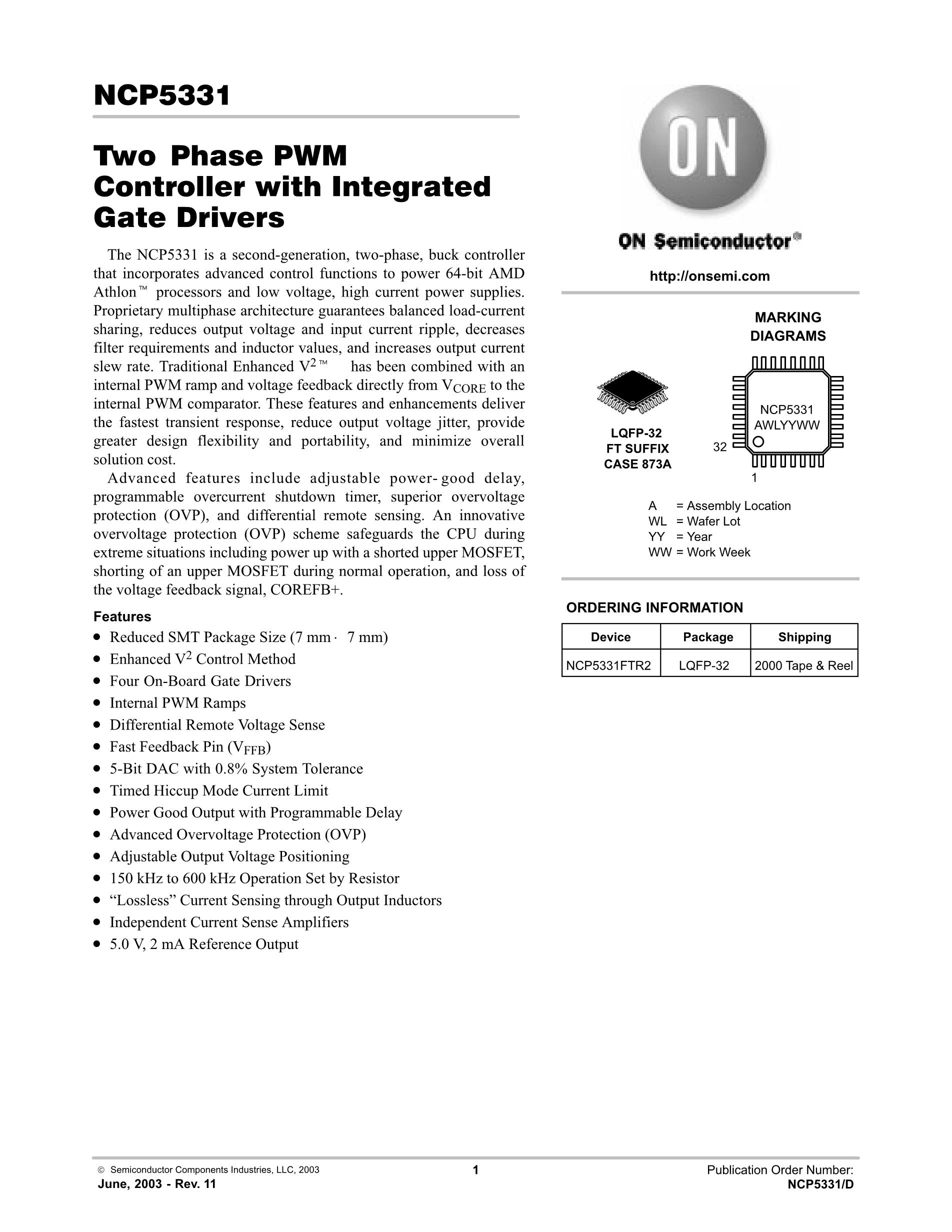 NCP5331

Two Phase PWM Controller with Integrated Gate Drivers

The NCP5331 is a second-generation, two-phase, buck controller that incorporates advanced control functions to power 64-bit AMD Athlon™ processors and low voltage, high current power supplies. Proprietary multiphase architecture guarantees balanced load-current sharing, reduces output voltage and input current ripple, decreases filter requirements and inductor values, and increases output current slew rate. Traditional Enhanced $V^2$™ has been combined with an internal PWM ramp and voltage feedback directly from $V_{CORE}$ to the internal PWM comparator. These features and enhancements deliver the fastest transient response, reduce output voltage jitter, provide greater design flexibility and portability, and minimize overall solution cost.

Advanced features include adjustable power-good delay, programmable overcurrent shutdown timer, superior overvoltage protection (OVP), and differential remote sensing. An innovative overvoltage protection (OVP) scheme safeguards the CPU during extreme situations including power up with a shorted upper MOSFET, shorting of an upper MOSFET during normal operation, and loss of the voltage feedback signal, COREFB+.

Features
• Reduced SMT Package Size (7 mm · 7 mm)
• Enhanced $V^2$ Control Method
• Four On-Board Gate Drivers
• Internal PWM Ramps
• Differential Remote Voltage Sense
• Fast Feedback Pin ($V_{FFB}$)
• 5-Bit DAC with 0.8% System Tolerance
• Timed Hiccup Mode Current Limit
• Power Good Output with Programmable Delay
• Advanced Overvoltage Protection (OVP)
• Adjustable Output Voltage Positioning
• 150 kHz to 600 kHz Operation Set by Resistor
• “Lossless” Current Sensing through Output Inductors
• Independent Current Sense Amplifiers
• 5.0 V, 2 mA Reference Output

ON

ON Semiconductor®

http://onsemi.com

MARKING DIAGRAMS

LQFP-32
FT SUFFIX
CASE 873A

NCP5331
AWLYYWW
32
1

A = Assembly Location
WL = Wafer Lot
YY = Year
WW = Work Week

ORDERING INFORMATION

| Device | Package | Shipping |
|---|---|---|
| NCP5331FTR2 | LQFP-32 | 2000 Tape & Reel |

© Semiconductor Components Industries, LLC, 2003
June, 2003 - Rev. 11
1
Publication Order Number:
NCP5331/D