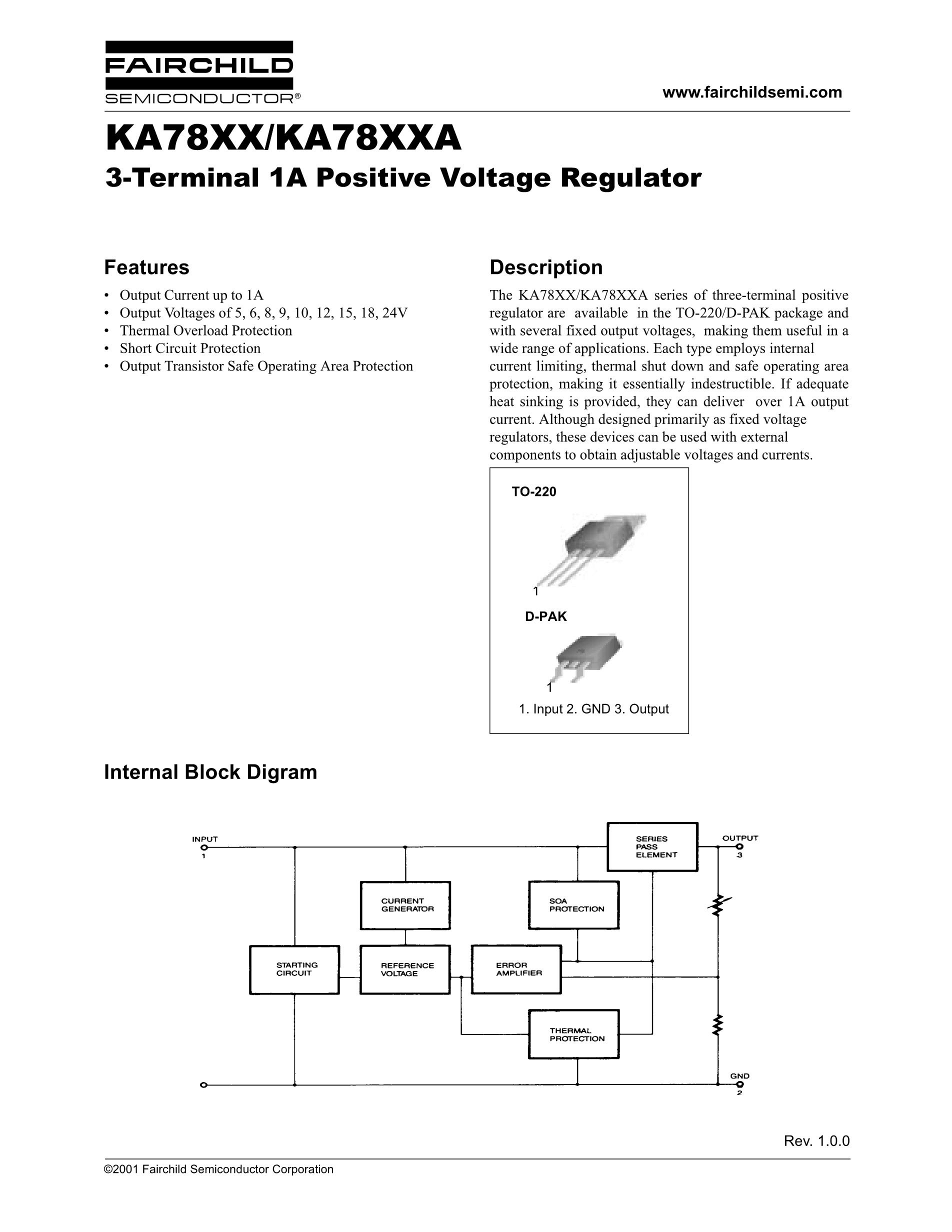 FAIRCHILD
SEMICONDUCTOR®

www.fairchildsemi.com

KA78XX/KA78XXA

3-Terminal 1A Positive Voltage Regulator

Features

• Output Current up to 1A
• Output Voltages of 5, 6, 8, 9, 10, 12, 15, 18, 24V
• Thermal Overload Protection
• Short Circuit Protection
• Output Transistor Safe Operating Area Protection

Description

The KA78XX/KA78XXA series of three-terminal positive regulator are available in the TO-220/D-PAK package and with several fixed output voltages, making them useful in a wide range of applications. Each type employs internal current limiting, thermal shut down and safe operating area protection, making it essentially indestructible. If adequate heat sinking is provided, they can deliver over 1A output current. Although designed primarily as fixed voltage regulators, these devices can be used with external components to obtain adjustable voltages and currents.

TO-220

1

D-PAK

1

1. Input 2. GND 3. Output

Internal Block Digram

INPUT
1

SERIES PASS ELEMENT

OUTPUT
3

CURRENT GENERATOR

SOA PROTECTION

STARTING CIRCUIT

REFERENCE VOLTAGE

ERROR AMPLIFIER

THERMAL PROTECTION

GND
2

Rev. 1.0.0

©2001 Fairchild Semiconductor Corporation