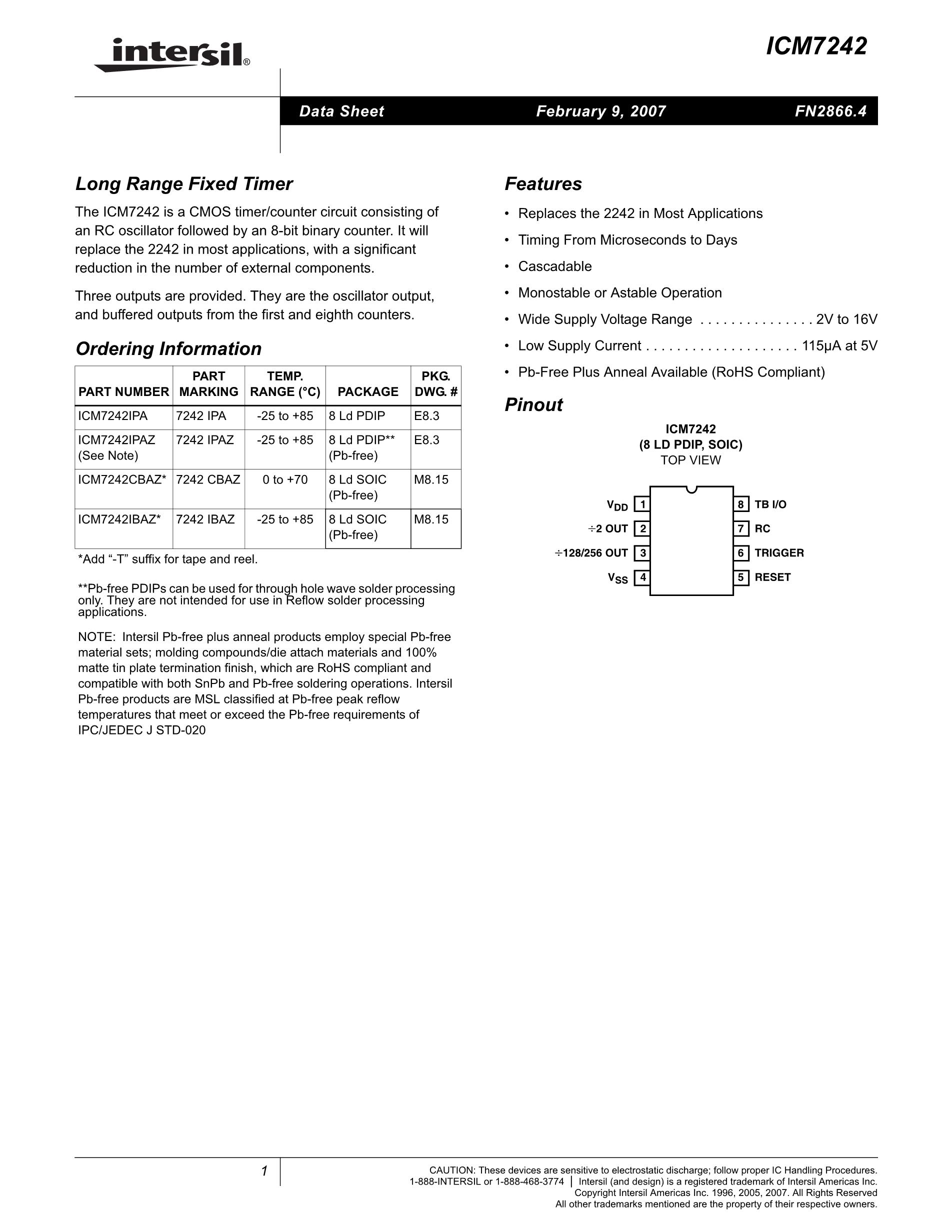 intersil®

ICM7242

Data Sheet February 9, 2007 FN2866.4

Long Range Fixed Timer

The ICM7242 is a CMOS timer/counter circuit consisting of an RC oscillator followed by an 8-bit binary counter. It will replace the 2242 in most applications, with a significant reduction in the number of external components.

Three outputs are provided. They are the oscillator output, and buffered outputs from the first and eighth counters.

Ordering Information

| PART NUMBER | PART MARKING | TEMP. RANGE (°C) | PACKAGE | PKG. DWG. # |
|---|---|---|---|---|
| ICM7242IPA | 7242 IPA | -25 to +85 | 8 Ld PDIP | E8.3 |
| ICM7242IPAZ (See Note) | 7242 IPAZ | -25 to +85 | 8 Ld PDIP** (Pb-free) | E8.3 |
| ICM7242CBAZ* | 7242 CBAZ | 0 to +70 | 8 Ld SOIC (Pb-free) | M8.15 |
| ICM7242IBAZ* | 7242 IBAZ | -25 to +85 | 8 Ld SOIC (Pb-free) | M8.15 |

*Add “-T” suffix for tape and reel.

**Pb-free PDIPs can be used for through hole wave solder processing only. They are not intended for use in Reflow solder processing applications.

NOTE: Intersil Pb-free plus anneal products employ special Pb-free material sets; molding compounds/die attach materials and 100% matte tin plate termination finish, which are RoHS compliant and compatible with both SnPb and Pb-free soldering operations. Intersil Pb-free products are MSL classified at Pb-free peak reflow temperatures that meet or exceed the Pb-free requirements of IPC/JEDEC J STD-020

Features

• Replaces the 2242 in Most Applications
• Timing From Microseconds to Days
• Cascadable
• Monostable or Astable Operation
• Wide Supply Voltage Range . . . . . . . . . . . . . . . 2V to 16V
• Low Supply Current . . . . . . . . . . . . . . . . . . . . 115µA at 5V
• Pb-Free Plus Anneal Available (RoHS Compliant)

Pinout

ICM7242
(8 LD PDIP, SOIC)
TOP VIEW

$V_{DD}$ 1
÷2 OUT 2
÷128/256 OUT 3
$V_{SS}$ 4
8 TB I/O
7 RC
6 TRIGGER
5 RESET

1

CAUTION: These devices are sensitive to electrostatic discharge; follow proper IC Handling Procedures.
1-888-INTERSIL or 1-888-468-3774 | Intersil (and design) is a registered trademark of Intersil Americas Inc.
Copyright Intersil Americas Inc. 1996, 2005, 2007. All Rights Reserved
All other trademarks mentioned are the property of their respective owners.