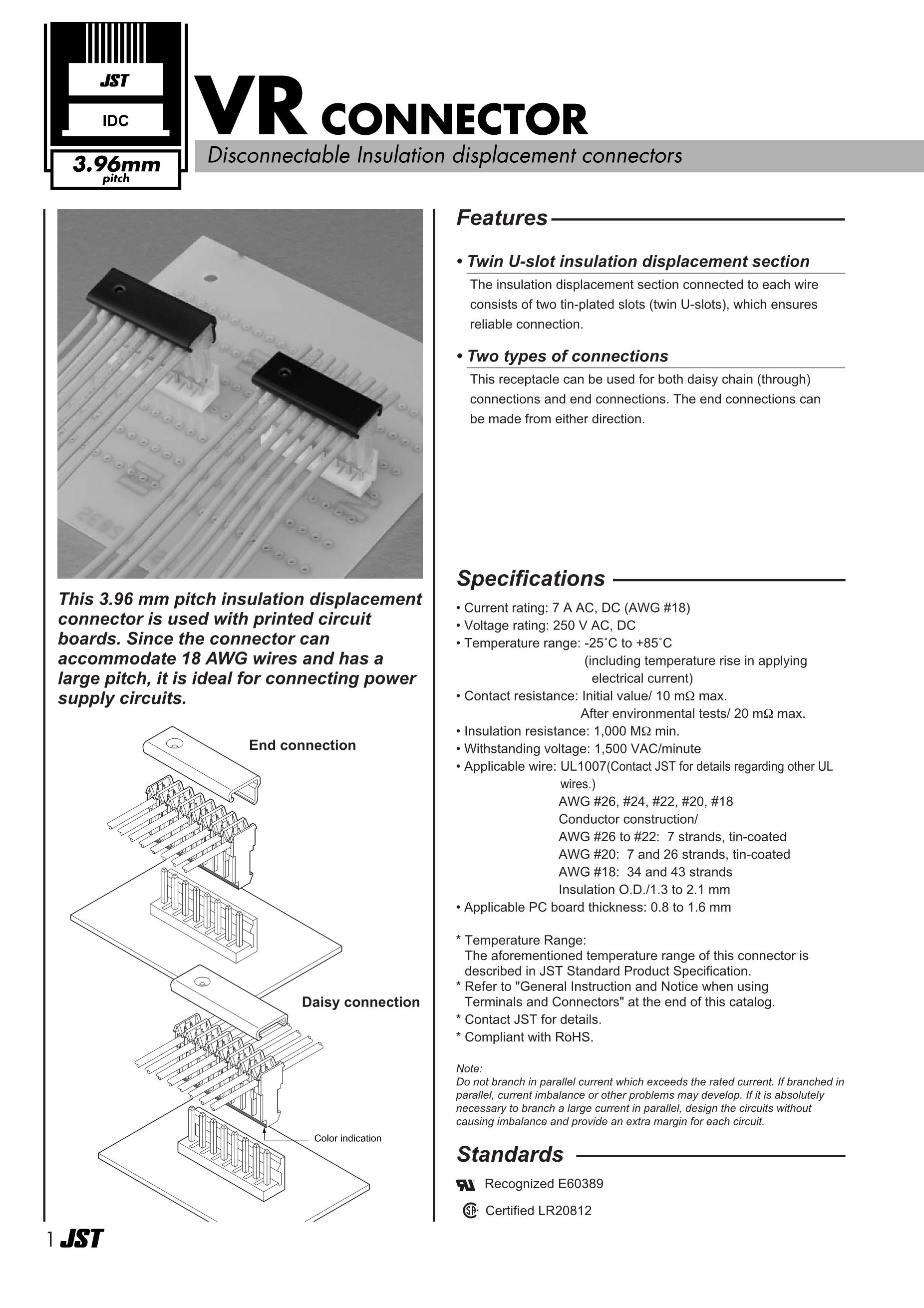 JST
IDC
3.96mm pitch

VR CONNECTOR
Disconnectable Insulation displacement connectors

This 3.96 mm pitch insulation displacement connector is used with printed circuit boards. Since the connector can accommodate 18 AWG wires and has a large pitch, it is ideal for connecting power supply circuits.

End connection

Daisy connection

Color indication

Features

• Twin U-slot insulation displacement section
The insulation displacement section connected to each wire consists of two tin-plated slots (twin U-slots), which ensures reliable connection.

• Two types of connections
This receptacle can be used for both daisy chain (through) connections and end connections. The end connections can be made from either direction.

Specifications

• Current rating: 7 A AC, DC (AWG #18)
• Voltage rating: 250 V AC, DC
• Temperature range: -25˚C to +85˚C (including temperature rise in applying electrical current)
• Contact resistance: Initial value/ 10 mΩ max. After environmental tests/ 20 mΩ max.
• Insulation resistance: 1,000 MΩ min.
• Withstanding voltage: 1,500 VAC/minute
• Applicable wire: UL1007(Contact JST for details regarding other UL wires.)
AWG #26, #24, #22, #20, #18
Conductor construction/
AWG #26 to #22: 7 strands, tin-coated
AWG #20: 7 and 26 strands, tin-coated
AWG #18: 34 and 43 strands
Insulation O.D./1.3 to 2.1 mm
• Applicable PC board thickness: 0.8 to 1.6 mm

* Temperature Range:
The aforementioned temperature range of this connector is described in JST Standard Product Specification.
* Refer to "General Instruction and Notice when using Terminals and Connectors" at the end of this catalog.
* Contact JST for details.
* Compliant with RoHS.

Note:
Do not branch in parallel current which exceeds the rated current. If branched in parallel, current imbalance or other problems may develop. If it is absolutely necessary to branch a large current in parallel, design the circuits without causing imbalance and provide an extra margin for each circuit.

Standards

Recognized E60389
Certified LR20812

1 JST