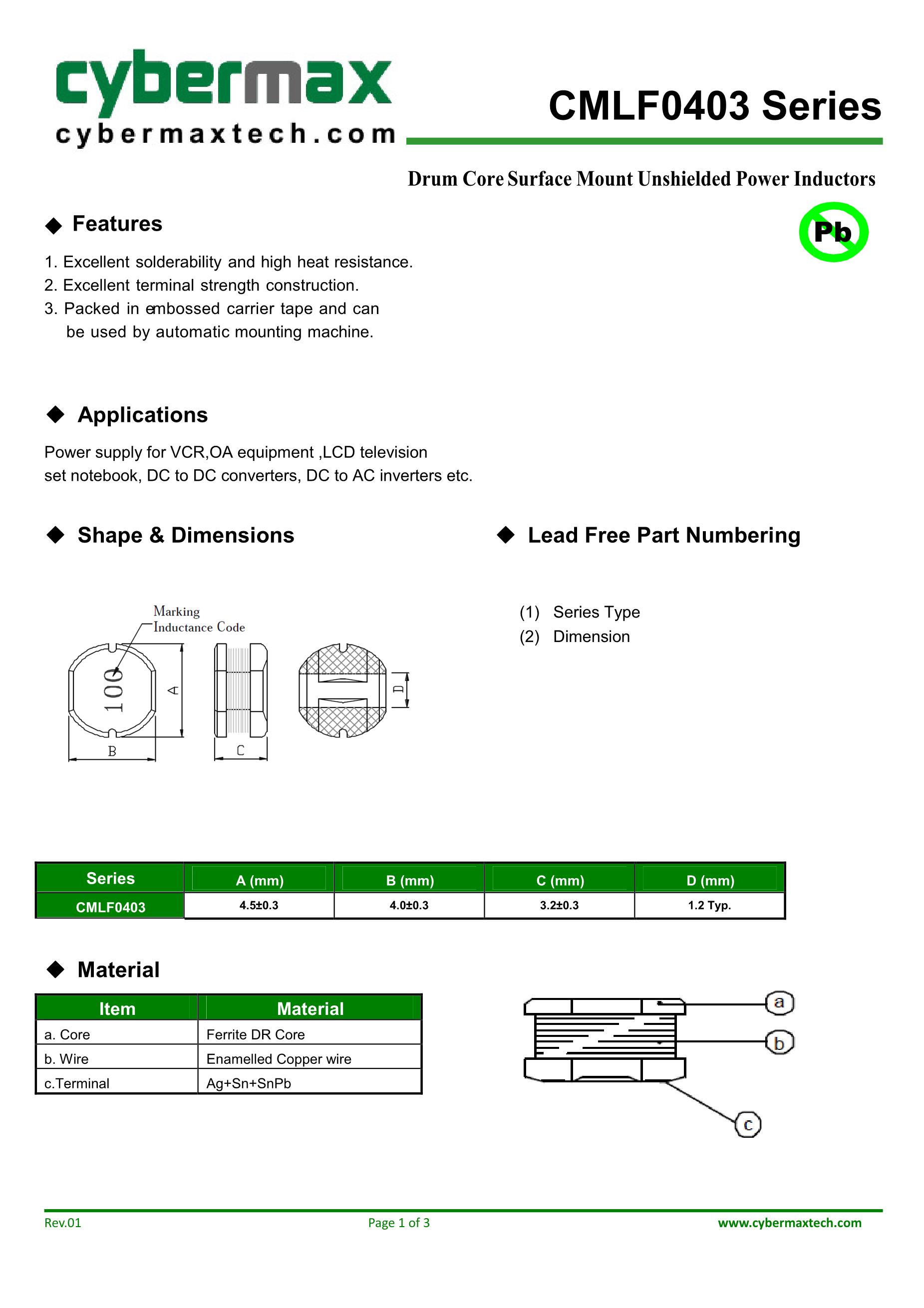 cybermax
cybermaxtech.com

CMLF0403 Series

Drum Core Surface Mount Unshielded Power Inductors

Pb

◆ Features

1. Excellent solderability and high heat resistance.
2. Excellent terminal strength construction.
3. Packed in embossed carrier tape and can be used by automatic mounting machine.

◆ Applications

Power supply for VCR,OA equipment ,LCD television set notebook, DC to DC converters, DC to AC inverters etc.

◆ Shape & Dimensions

Marking
Inductance Code

100

A

B

C

D

◆ Lead Free Part Numbering

(1) Series Type
(2) Dimension

| Series | A (mm) | B (mm) | C (mm) | D (mm) |
|---|---|---|---|---|
| CMLF0403 | 4.5±0.3 | 4.0±0.3 | 3.2±0.3 | 1.2 Typ. |

◆ Material

| Item | Material |
|---|---|
| a. Core | Ferrite DR Core |
| b. Wire | Enamelled Copper wire |
| c.Terminal | Ag+Sn+SnPb |

a
b
c

Rev.01
Page 1 of 3
www.cybermaxtech.com