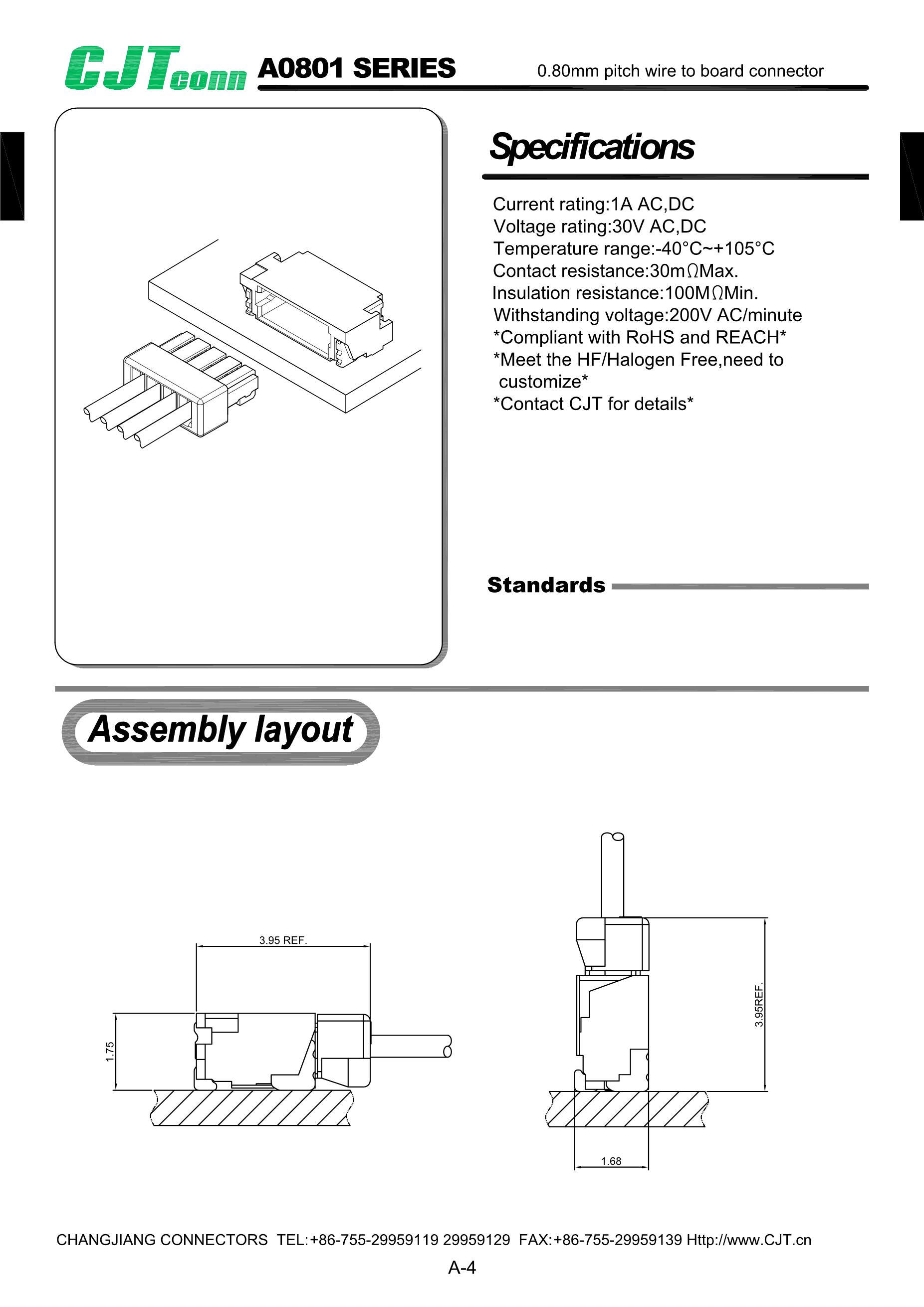 CJTconn A0801 SERIES 0.80mm pitch wire to board connector

Specifications

Current rating:1A AC,DC
Voltage rating:30V AC,DC
Temperature range:-40°C~+105°C
Contact resistance:30mΩMax.
Insulation resistance:100MΩMin.
Withstanding voltage:200V AC/minute
*Compliant with RoHS and REACH*
*Meet the HF/Halogen Free,need to customize*
*Contact CJT for details*

Standards

Assembly layout

3.95 REF.

1.75

3.95REF.

1.68

CHANGJIANG CONNECTORS TEL:+86-755-29959119 29959129 FAX:+86-755-29959139 Http://www.CJT.cn

A-4