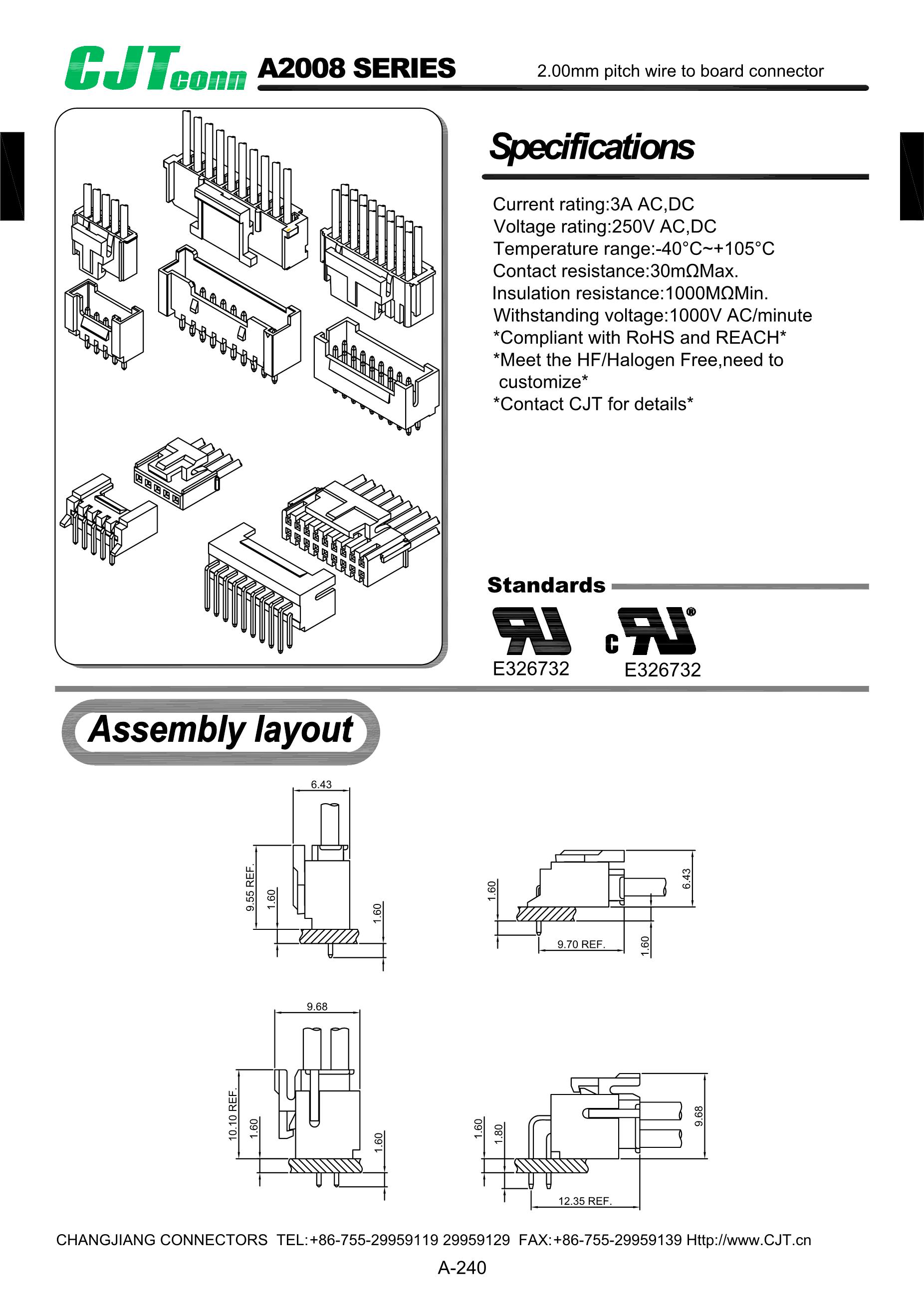 CJTconn A2008 SERIES 2.00mm pitch wire to board connector

Specifications

Current rating:3A AC,DC
Voltage rating:250V AC,DC
Temperature range:-40°C~+105°C
Contact resistance:30mΩMax.
Insulation resistance:1000MΩMin.
Withstanding voltage:1000V AC/minute
*Compliant with RoHS and REACH*
*Meet the HF/Halogen Free,need to customize*
*Contact CJT for details*

Standards

E326732 E326732

Assembly layout

6.43
9.55 REF.
1.60
1.60

1.60
6.43
9.70 REF.
1.60

9.68
10.10 REF.
1.60
1.60

1.60
1.80
9.68
12.35 REF.

CHANGJIANG CONNECTORS TEL:+86-755-29959119 29959129 FAX:+86-755-29959139 Http://www.CJT.cn

A-240