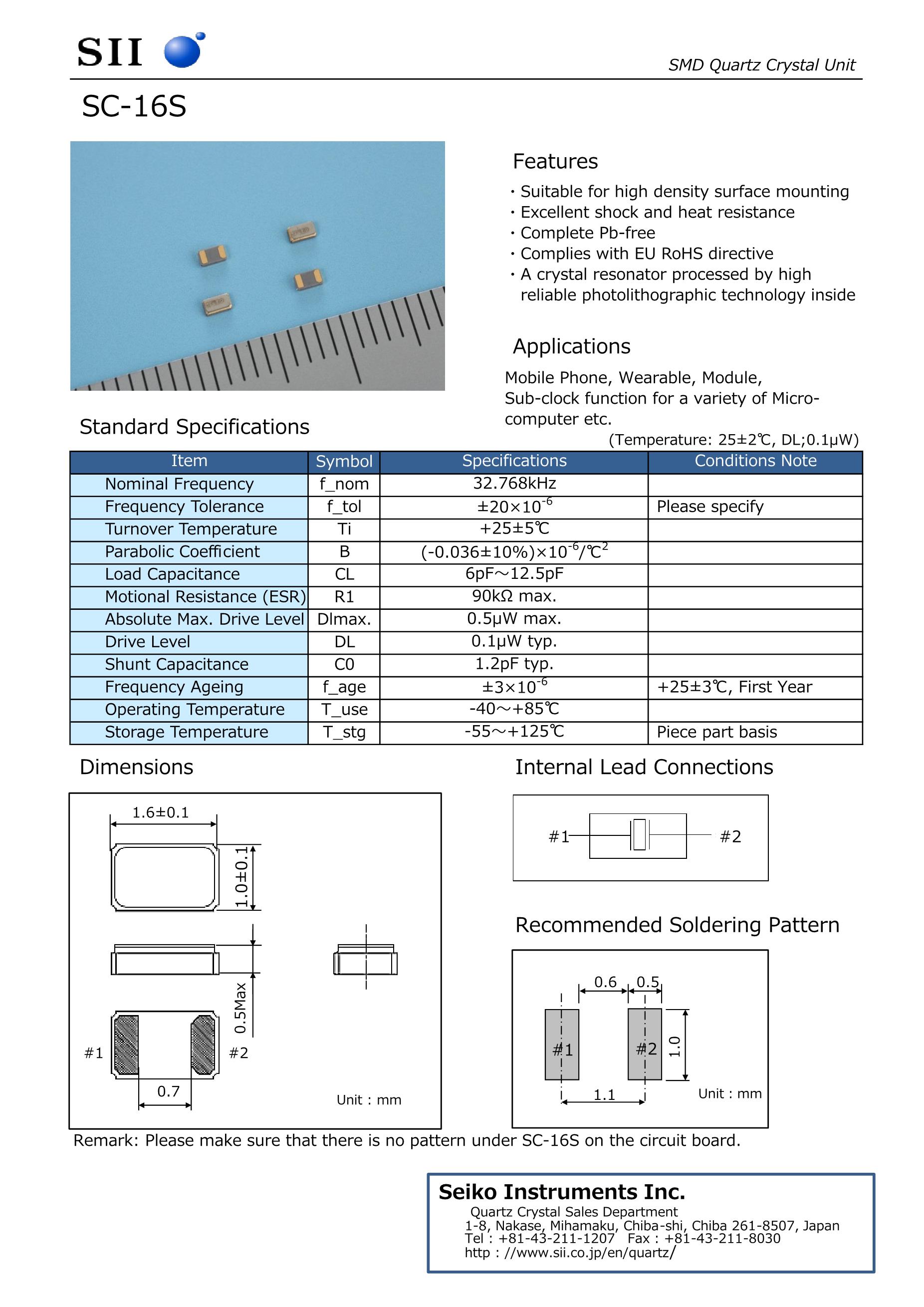 SII

SMD Quartz Crystal Unit

SC-16S

Features

・Suitable for high density surface mounting
・Excellent shock and heat resistance
・Complete Pb-free
・Complies with EU RoHS directive
・A crystal resonator processed by high reliable photolithographic technology inside

Applications

Mobile Phone, Wearable, Module, Sub-clock function for a variety of Micro-computer etc.

Standard Specifications

(Temperature: 25±2℃, DL;0.1μW)

| Item | Symbol | Specifications | Conditions Note |
|---|---|---|---|
| Nominal Frequency | f_nom | 32.768kHz | |
| Frequency Tolerance | f_tol | $\pm20\times10^{-6}$ | Please specify |
| Turnover Temperature | Ti | +25±5℃ | |
| Parabolic Coefficient | B | $(-0.036\pm10\%)\times10^{-6}/℃^2$ | |
| Load Capacitance | CL | 6pF～12.5pF | |
| Motional Resistance (ESR) | R1 | 90kΩ max. | |
| Absolute Max. Drive Level | Dlmax. | 0.5μW max. | |
| Drive Level | DL | 0.1μW typ. | |
| Shunt Capacitance | C0 | 1.2pF typ. | |
| Frequency Ageing | f_age | $\pm3\times10^{-6}$ | +25±3℃, First Year |
| Operating Temperature | T_use | -40～+85℃ | |
| Storage Temperature | T_stg | -55～+125℃ | Piece part basis |

Dimensions

1.6±0.1
1.0±0.1
0.5Max
#1
#2
0.7
Unit : mm

Internal Lead Connections

#1
#2

Recommended Soldering Pattern

0.6
0.5
#1
#2
1.0
1.1
Unit : mm

Remark: Please make sure that there is no pattern under SC-16S on the circuit board.

Seiko Instruments Inc.
Quartz Crystal Sales Department
1-8, Nakase, Mihamaku, Chiba-shi, Chiba 261-8507, Japan
Tel : +81-43-211-1207 Fax : +81-43-211-8030
http : //www.sii.co.jp/en/quartz/