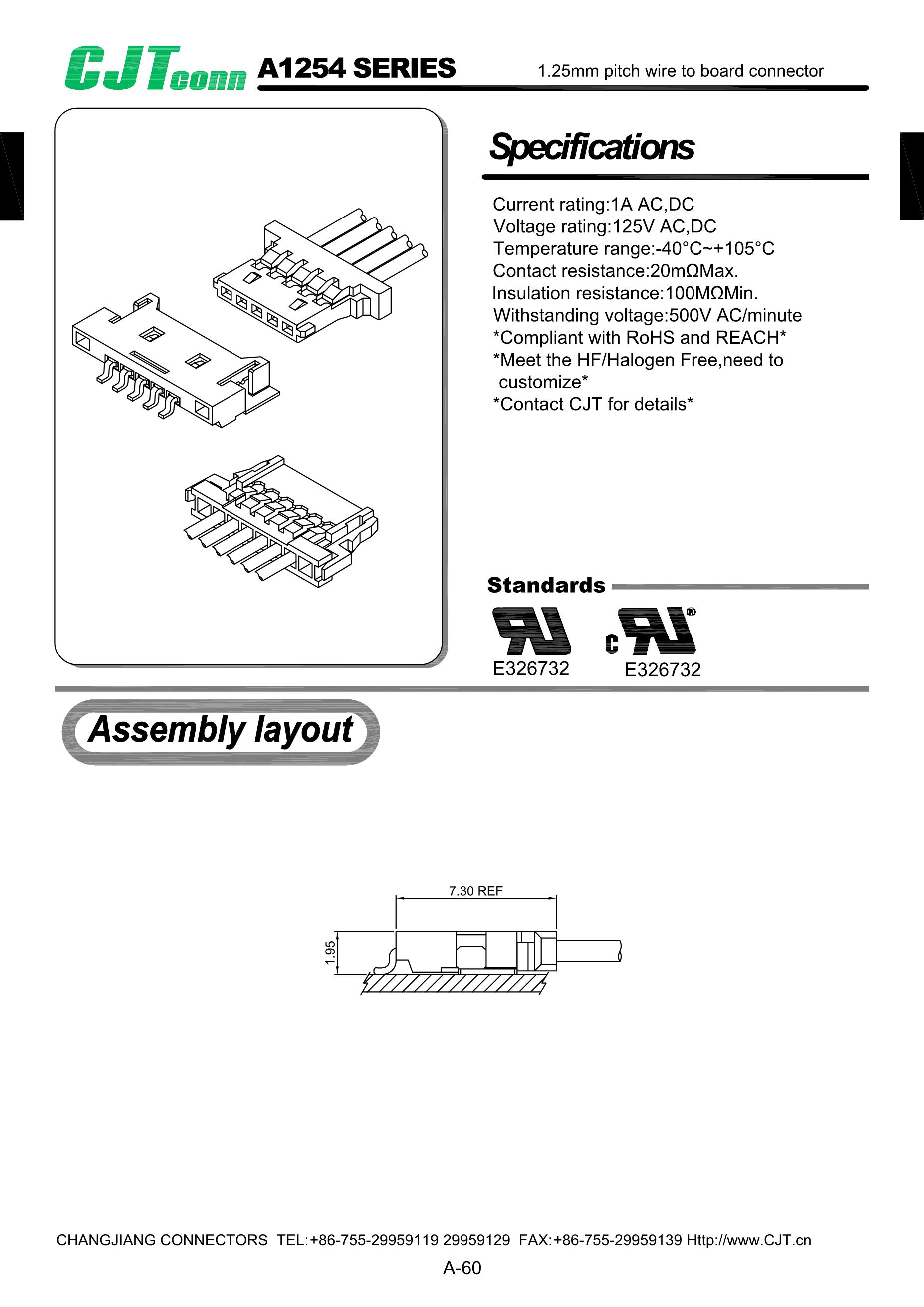 CJTconn A1254 SERIES 1.25mm pitch wire to board connector

Specifications

Current rating:1A AC,DC
Voltage rating:125V AC,DC
Temperature range:-40°C~+105°C
Contact resistance:20mΩMax.
Insulation resistance:100MΩMin.
Withstanding voltage:500V AC/minute
*Compliant with RoHS and REACH*
*Meet the HF/Halogen Free,need to customize*
*Contact CJT for details*

Standards

E326732 E326732

Assembly layout

7.30 REF
1.95

CHANGJIANG CONNECTORS TEL:+86-755-29959119 29959129 FAX:+86-755-29959139 Http://www.CJT.cn
A-60