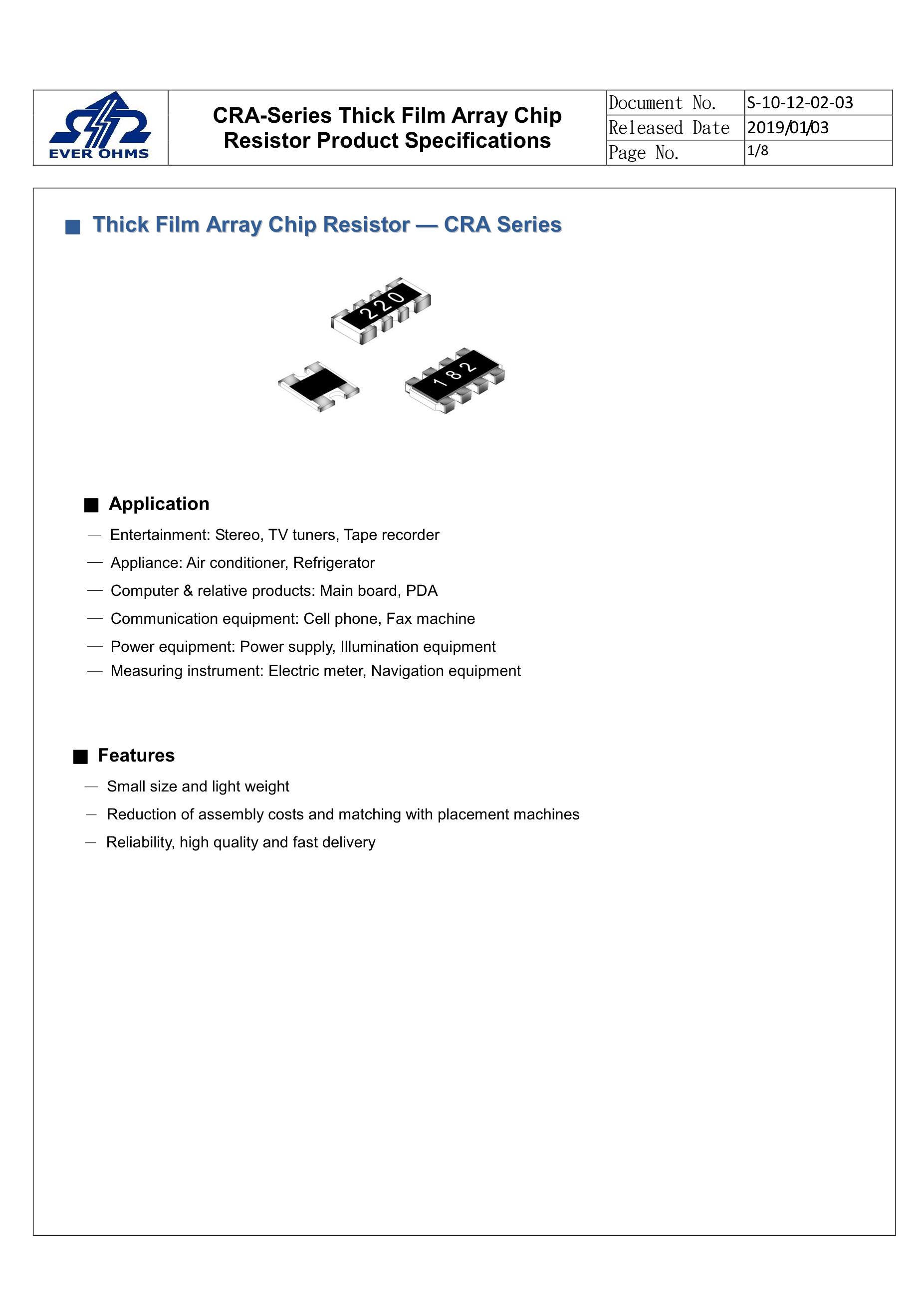 EVER OHMS

CRA-Series Thick Film Array Chip Resistor Product Specifications

| Document No. | S-10-12-02-03 |
|---|---|
| Released Date | 2019/01/03 |
| Page No. | 1/8 |

■ Thick Film Array Chip Resistor — CRA Series

220

182

■ Application

— Entertainment: Stereo, TV tuners, Tape recorder

— Appliance: Air conditioner, Refrigerator

— Computer & relative products: Main board, PDA

— Communication equipment: Cell phone, Fax machine

— Power equipment: Power supply, Illumination equipment

— Measuring instrument: Electric meter, Navigation equipment

■ Features

— Small size and light weight

— Reduction of assembly costs and matching with placement machines

— Reliability, high quality and fast delivery