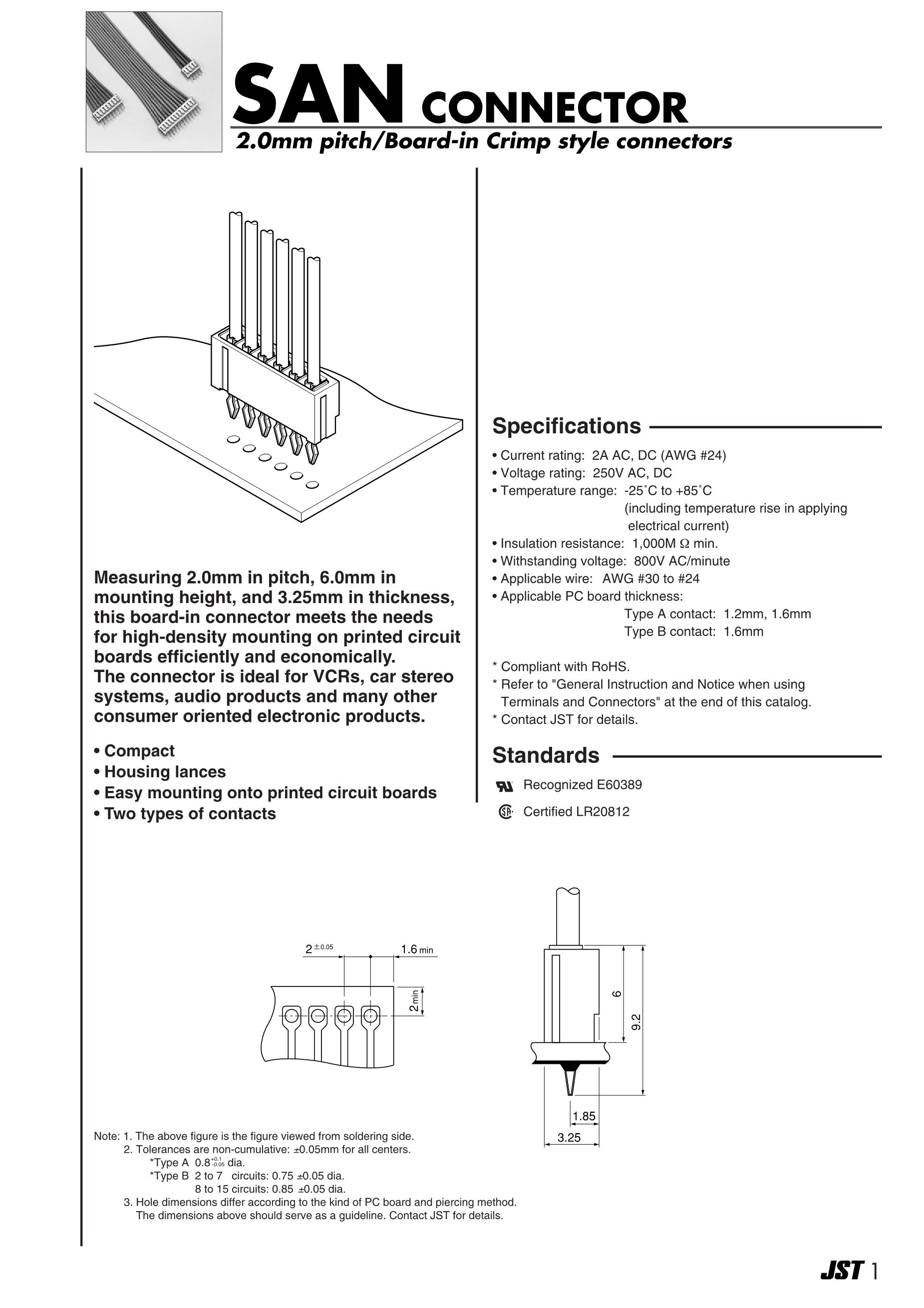 SAN CONNECTOR
2.0mm pitch/Board-in Crimp style connectors

Measuring 2.0mm in pitch, 6.0mm in mounting height, and 3.25mm in thickness, this board-in connector meets the needs for high-density mounting on printed circuit boards efficiently and economically.
The connector is ideal for VCRs, car stereo systems, audio products and many other consumer oriented electronic products.

• Compact
• Housing lances
• Easy mounting onto printed circuit boards
• Two types of contacts

Specifications

• Current rating: 2A AC, DC (AWG #24)
• Voltage rating: 250V AC, DC
• Temperature range: -25˚C to +85˚C (including temperature rise in applying electrical current)
• Insulation resistance: 1,000M Ω min.
• Withstanding voltage: 800V AC/minute
• Applicable wire: AWG #30 to #24
• Applicable PC board thickness:
Type A contact: 1.2mm, 1.6mm
Type B contact: 1.6mm

* Compliant with RoHS.
* Refer to "General Instruction and Notice when using Terminals and Connectors" at the end of this catalog.
* Contact JST for details.

Standards

Recognized E60389
Certified LR20812

$2^{\pm 0.05}$
1.6 min
2 min

6
9.2
1.85
3.25

Note: 1. The above figure is the figure viewed from soldering side.
2. Tolerances are non-cumulative: ±0.05mm for all centers.
*Type A $0.8^{+0.1}_{-0.05}$ dia.
*Type B 2 to 7 circuits: 0.75 ±0.05 dia.
8 to 15 circuits: 0.85 ±0.05 dia.
3. Hole dimensions differ according to the kind of PC board and piercing method. The dimensions above should serve as a guideline. Contact JST for details.

JST 1