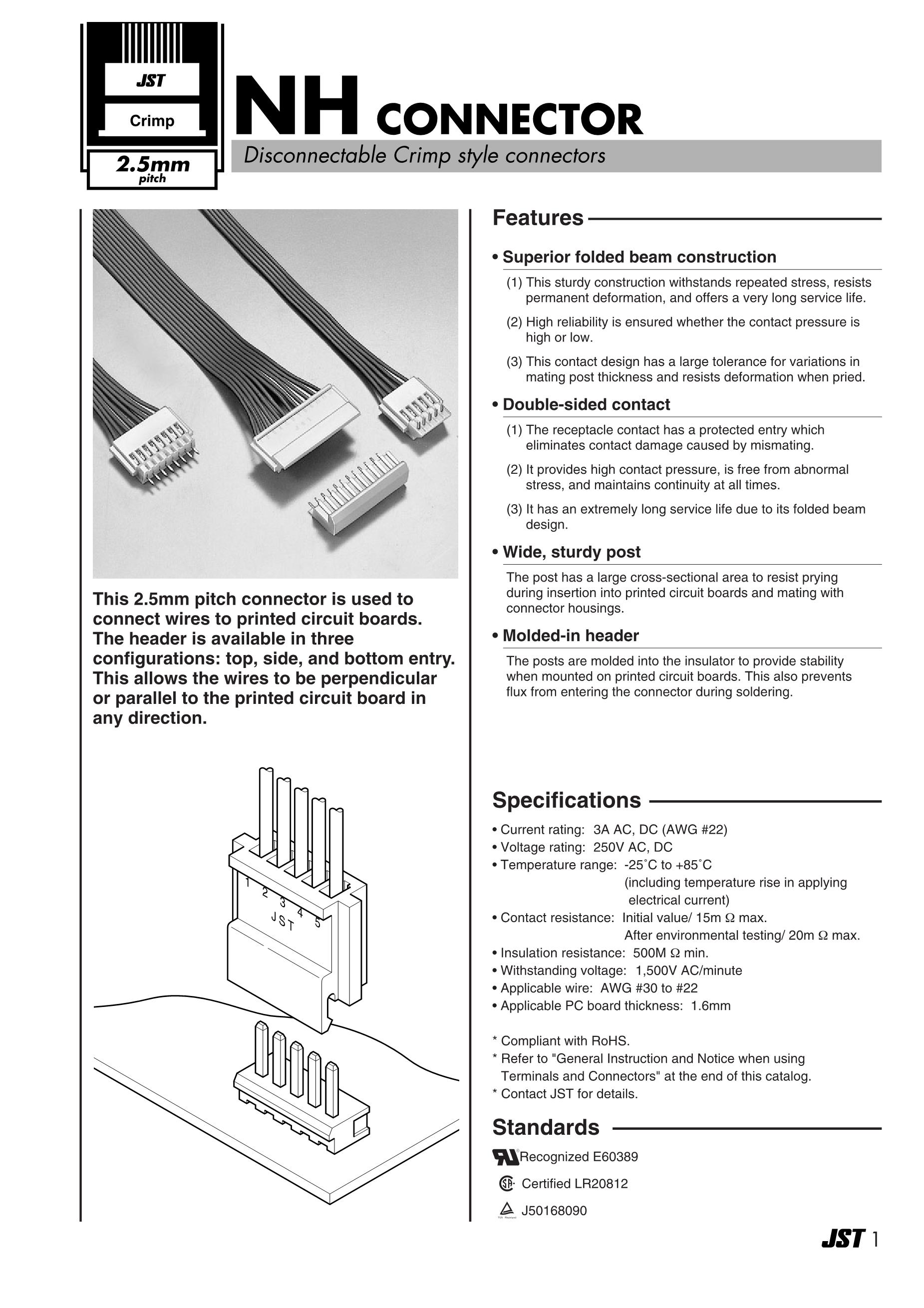 JST
Crimp
2.5mm
pitch

NH CONNECTOR
Disconnectable Crimp style connectors

This 2.5mm pitch connector is used to connect wires to printed circuit boards. The header is available in three configurations: top, side, and bottom entry. This allows the wires to be perpendicular or parallel to the printed circuit board in any direction.

1 2 3 4 5
JST

Features

• Superior folded beam construction

(1) This sturdy construction withstands repeated stress, resists permanent deformation, and offers a very long service life.

(2) High reliability is ensured whether the contact pressure is high or low.

(3) This contact design has a large tolerance for variations in mating post thickness and resists deformation when pried.

• Double-sided contact

(1) The receptacle contact has a protected entry which eliminates contact damage caused by mismating.

(2) It provides high contact pressure, is free from abnormal stress, and maintains continuity at all times.

(3) It has an extremely long service life due to its folded beam design.

• Wide, sturdy post

The post has a large cross-sectional area to resist prying during insertion into printed circuit boards and mating with connector housings.

• Molded-in header

The posts are molded into the insulator to provide stability when mounted on printed circuit boards. This also prevents flux from entering the connector during soldering.

Specifications

• Current rating: 3A AC, DC (AWG #22)
• Voltage rating: 250V AC, DC
• Temperature range: -25˚C to +85˚C (including temperature rise in applying electrical current)
• Contact resistance: Initial value/ 15m Ω max. After environmental testing/ 20m Ω max.
• Insulation resistance: 500M Ω min.
• Withstanding voltage: 1,500V AC/minute
• Applicable wire: AWG #30 to #22
• Applicable PC board thickness: 1.6mm

* Compliant with RoHS.
* Refer to "General Instruction and Notice when using Terminals and Connectors" at the end of this catalog.
* Contact JST for details.

Standards

Recognized E60389
Certified LR20812
J50168090

JST 1