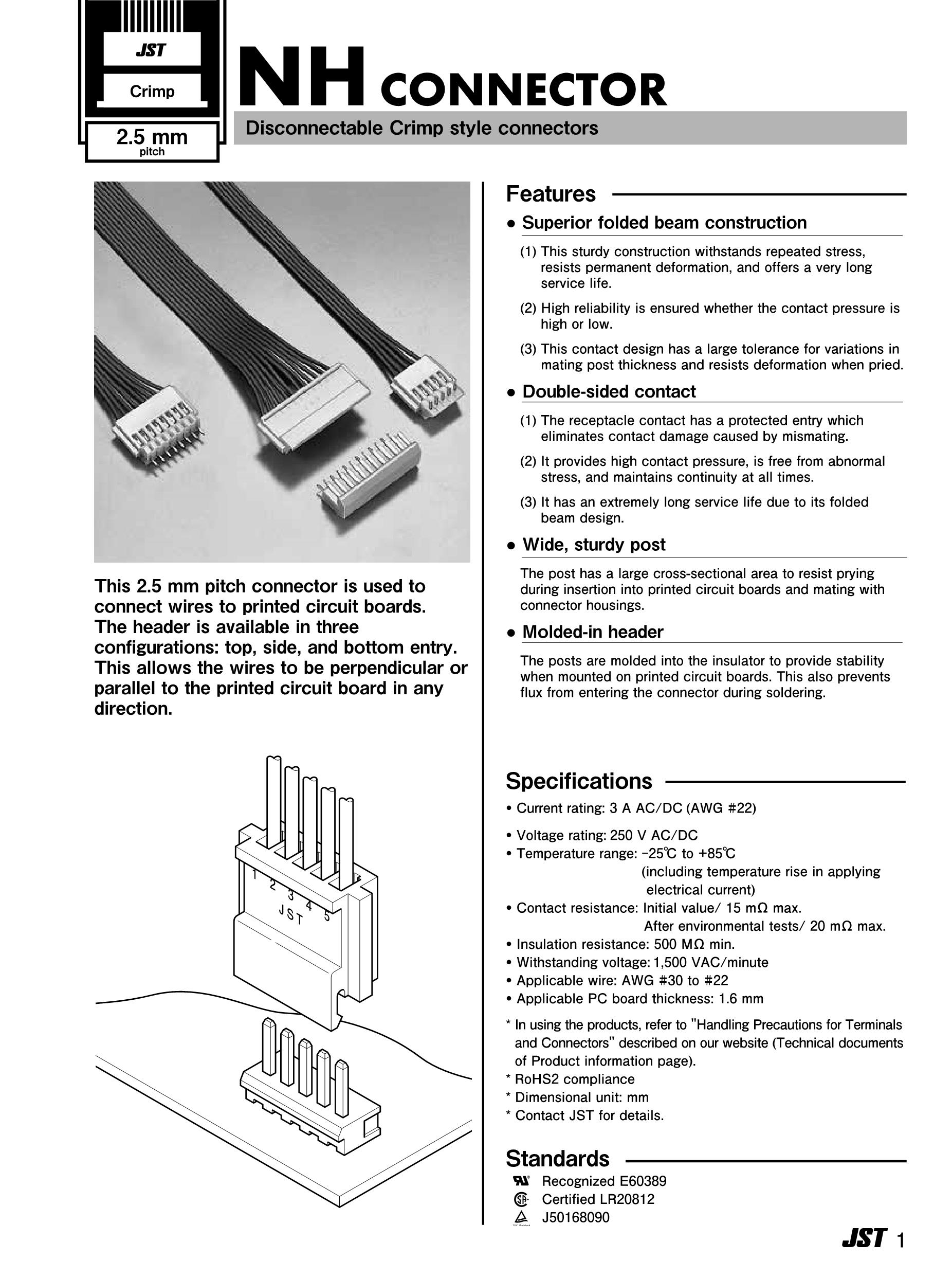 JST

Crimp

2.5 mm
pitch

NH CONNECTOR

Disconnectable Crimp style connectors

This 2.5 mm pitch connector is used to connect wires to printed circuit boards. The header is available in three configurations: top, side, and bottom entry. This allows the wires to be perpendicular or parallel to the printed circuit board in any direction.

1 2 3 4 5
JST

Features

● Superior folded beam construction

(1) This sturdy construction withstands repeated stress, resists permanent deformation, and offers a very long service life.

(2) High reliability is ensured whether the contact pressure is high or low.

(3) This contact design has a large tolerance for variations in mating post thickness and resists deformation when pried.

● Double-sided contact

(1) The receptacle contact has a protected entry which eliminates contact damage caused by mismating.

(2) It provides high contact pressure, is free from abnormal stress, and maintains continuity at all times.

(3) It has an extremely long service life due to its folded beam design.

● Wide, sturdy post

The post has a large cross-sectional area to resist prying during insertion into printed circuit boards and mating with connector housings.

● Molded-in header

The posts are molded into the insulator to provide stability when mounted on printed circuit boards. This also prevents flux from entering the connector during soldering.

Specifications

• Current rating: 3 A AC/DC (AWG #22)

• Voltage rating: 250 V AC/DC
• Temperature range: −25℃ to +85℃ (including temperature rise in applying electrical current)
• Contact resistance: Initial value/ 15 mΩ max.
After environmental tests/ 20 mΩ max.
• Insulation resistance: 500 MΩ min.
• Withstanding voltage: 1,500 VAC/minute
• Applicable wire: AWG #30 to #22
• Applicable PC board thickness: 1.6 mm

* In using the products, refer to "Handling Precautions for Terminals and Connectors" described on our website (Technical documents of Product information page).
* RoHS2 compliance
* Dimensional unit: mm
* Contact JST for details.

Standards

Recognized E60389
Certified LR20812
J50168090

JST 1