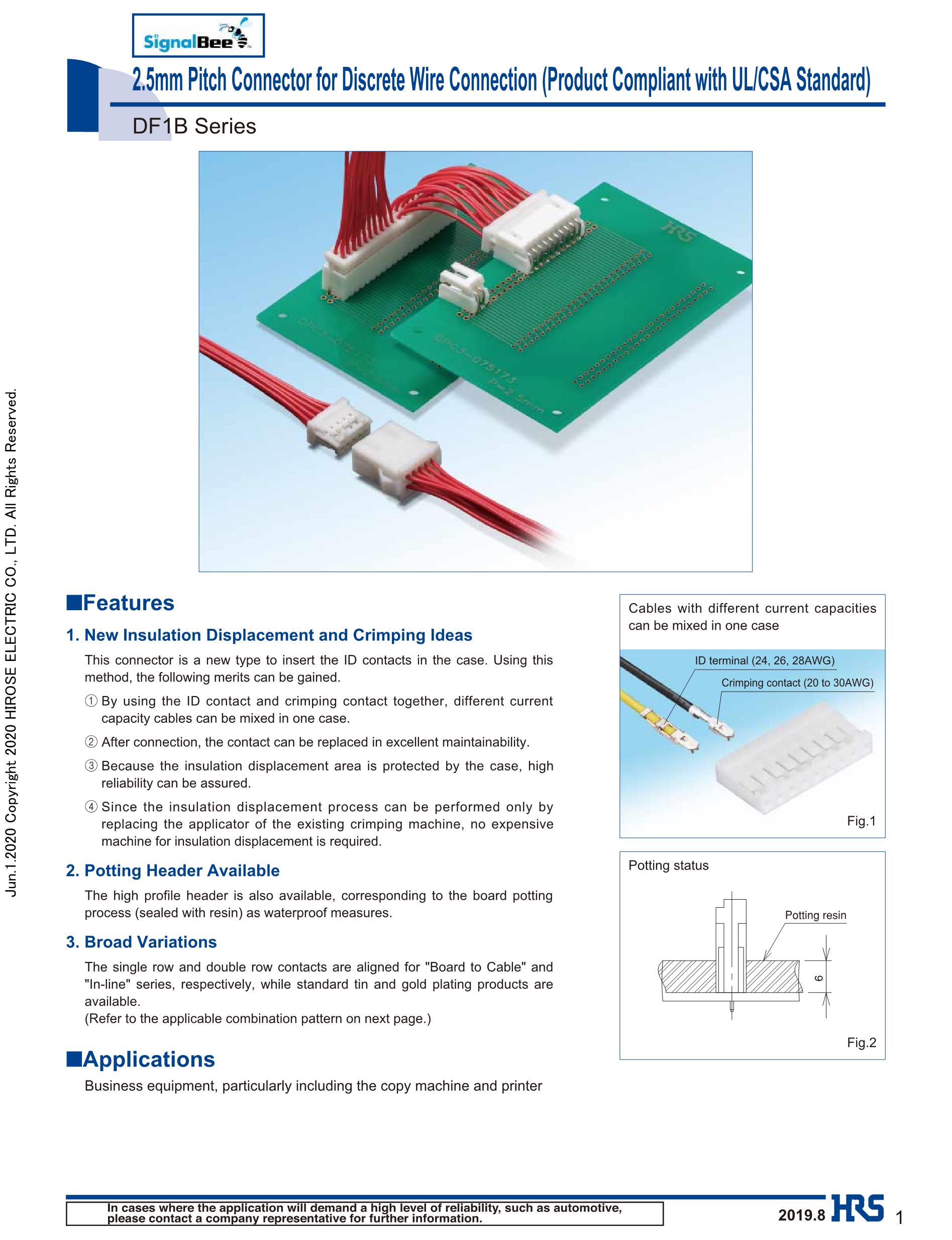 SignalBee

2.5mm Pitch Connector for Discrete Wire Connection (Product Compliant with UL/CSA Standard)

DF1B Series

HRS

DPC3-075173 P=2.5mm

Jun.1.2020 Copyright 2020 HIROSE ELECTRIC CO., LTD. All Rights Reserved.

■Features

1. New Insulation Displacement and Crimping Ideas

This connector is a new type to insert the ID contacts in the case. Using this method, the following merits can be gained.

① By using the ID contact and crimping contact together, different current capacity cables can be mixed in one case.

② After connection, the contact can be replaced in excellent maintainability.

③ Because the insulation displacement area is protected by the case, high reliability can be assured.

④ Since the insulation displacement process can be performed only by replacing the applicator of the existing crimping machine, no expensive machine for insulation displacement is required.

2. Potting Header Available

The high profile header is also available, corresponding to the board potting process (sealed with resin) as waterproof measures.

3. Broad Variations

The single row and double row contacts are aligned for "Board to Cable" and "In-line" series, respectively, while standard tin and gold plating products are available.
(Refer to the applicable combination pattern on next page.)

■Applications

Business equipment, particularly including the copy machine and printer

Cables with different current capacities can be mixed in one case

ID terminal (24, 26, 28AWG)

Crimping contact (20 to 30AWG)

Fig.1

Potting status

Potting resin

6

Fig.2

In cases where the application will demand a high level of reliability, such as automotive, please contact a company representative for further information.

2019.8 HRS 1