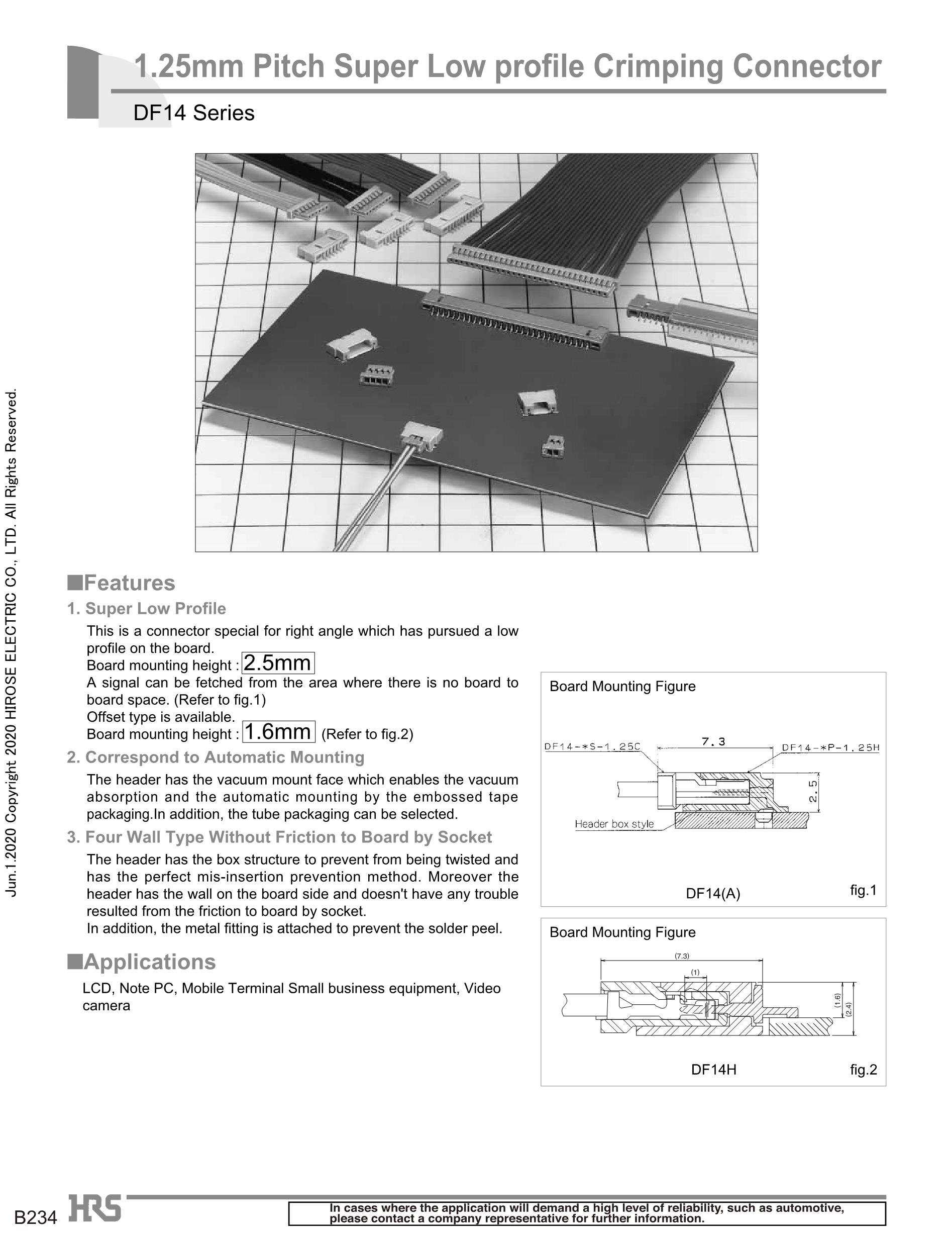 1.25mm Pitch Super Low profile Crimping Connector

DF14 Series

Jun.1.2020 Copyright 2020 HIROSE ELECTRIC CO., LTD. All Rights Reserved.

■Features

1. Super Low Profile

This is a connector special for right angle which has pursued a low profile on the board.
Board mounting height : 2.5mm
A signal can be fetched from the area where there is no board to board space. (Refer to fig.1)
Offset type is available.
Board mounting height : 1.6mm (Refer to fig.2)

2. Correspond to Automatic Mounting

The header has the vacuum mount face which enables the vacuum absorption and the automatic mounting by the embossed tape packaging.In addition, the tube packaging can be selected.

3. Four Wall Type Without Friction to Board by Socket

The header has the box structure to prevent from being twisted and has the perfect mis-insertion prevention method. Moreover the header has the wall on the board side and doesn't have any trouble resulted from the friction to board by socket.
In addition, the metal fitting is attached to prevent the solder peel.

■Applications

LCD, Note PC, Mobile Terminal Small business equipment, Video camera

Board Mounting Figure

DF14-*S-1.25C
7.3
DF14-*P-1.25H
2.5
Header box style

DF14(A)
fig.1

Board Mounting Figure

(7.3)
(1)
(1.6)
(2.4)

DF14H
fig.2

B234 HRS

In cases where the application will demand a high level of reliability, such as automotive, please contact a company representative for further information.