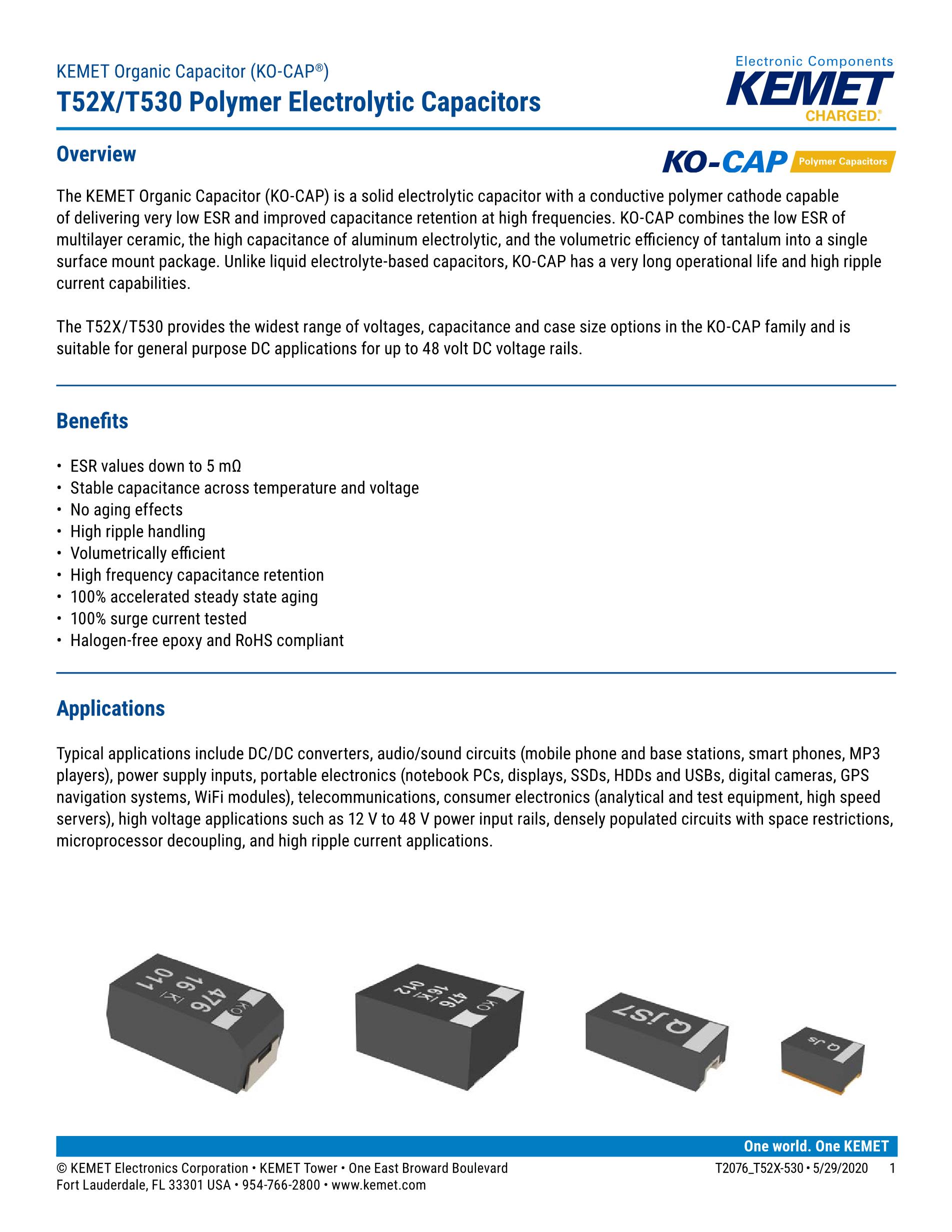 KEMET Organic Capacitor (KO-CAP®)

T52X/T530 Polymer Electrolytic Capacitors

Electronic Components
KEMET
CHARGED.

Overview

KO-CAP Polymer Capacitors

The KEMET Organic Capacitor (KO-CAP) is a solid electrolytic capacitor with a conductive polymer cathode capable of delivering very low ESR and improved capacitance retention at high frequencies. KO-CAP combines the low ESR of multilayer ceramic, the high capacitance of aluminum electrolytic, and the volumetric efficiency of tantalum into a single surface mount package. Unlike liquid electrolyte-based capacitors, KO-CAP has a very long operational life and high ripple current capabilities.

The T52X/T530 provides the widest range of voltages, capacitance and case size options in the KO-CAP family and is suitable for general purpose DC applications for up to 48 volt DC voltage rails.

Benefits

• ESR values down to 5 mΩ
• Stable capacitance across temperature and voltage
• No aging effects
• High ripple handling
• Volumetrically efficient
• High frequency capacitance retention
• 100% accelerated steady state aging
• 100% surge current tested
• Halogen-free epoxy and RoHS compliant

Applications

Typical applications include DC/DC converters, audio/sound circuits (mobile phone and base stations, smart phones, MP3 players), power supply inputs, portable electronics (notebook PCs, displays, SSDs, HDDs and USBs, digital cameras, GPS navigation systems, WiFi modules), telecommunications, consumer electronics (analytical and test equipment, high speed servers), high voltage applications such as 12 V to 48 V power input rails, densely populated circuits with space restrictions, microprocessor decoupling, and high ripple current applications.

KO 476 16 K 011

KO 476 16 K 012

Q jS7

Q Js

One world. One KEMET

© KEMET Electronics Corporation • KEMET Tower • One East Broward Boulevard
Fort Lauderdale, FL 33301 USA • 954-766-2800 • www.kemet.com

T2076_T52X-530 • 5/29/2020 1