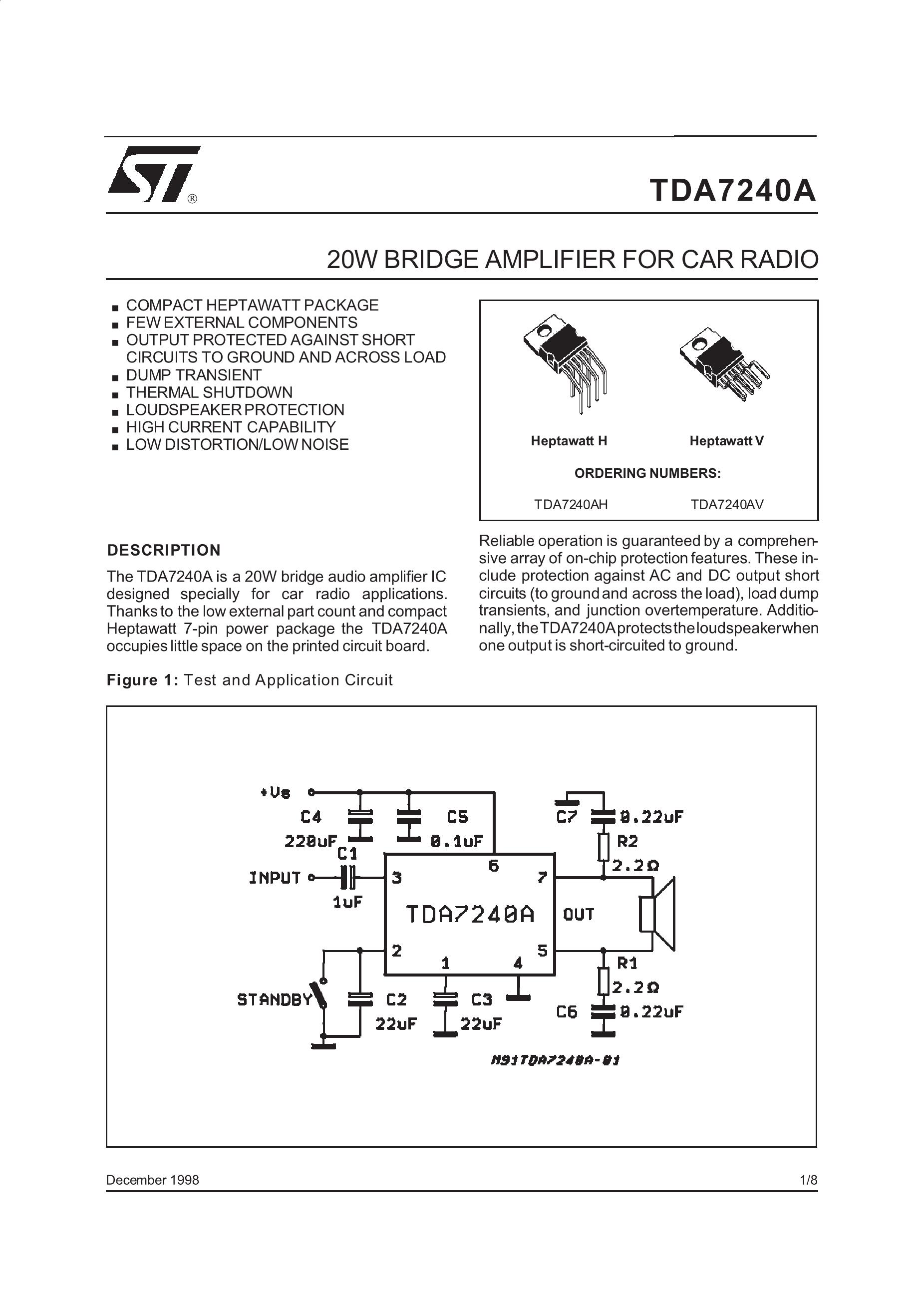 ST®

TDA7240A

20W BRIDGE AMPLIFIER FOR CAR RADIO

■ COMPACT HEPTAWATT PACKAGE
■ FEW EXTERNAL COMPONENTS
■ OUTPUT PROTECTED AGAINST SHORT CIRCUITS TO GROUND AND ACROSS LOAD
■ DUMP TRANSIENT
■ THERMAL SHUTDOWN
■ LOUDSPEAKER PROTECTION
■ HIGH CURRENT CAPABILITY
■ LOW DISTORTION/LOW NOISE

Heptawatt H

Heptawatt V

ORDERING NUMBERS:

TDA7240AH

TDA7240AV

DESCRIPTION

The TDA7240A is a 20W bridge audio amplifier IC designed specially for car radio applications. Thanks to the low external part count and compact Heptawatt 7-pin power package the TDA7240A occupies little space on the printed circuit board.

Reliable operation is guaranteed by a comprehensive array of on-chip protection features. These include protection against AC and DC output short circuits (to ground and across the load), load dump transients, and junction overtemperature. Additionally, the TDA7240A protects the loudspeaker when one output is short-circuited to ground.

Figure 1: Test and Application Circuit

+Vs
C4
220uF
C5
0.1uF
C7
0.22uF
R2
2.2Ω
C1
INPUT
1uF
3
6
7
TDA7240A
OUT
2
1
4
5
R1
2.2Ω
STANDBY
C2
22uF
C3
22uF
C6
0.22uF
M91TDA7240A-01

December 1998

1/8