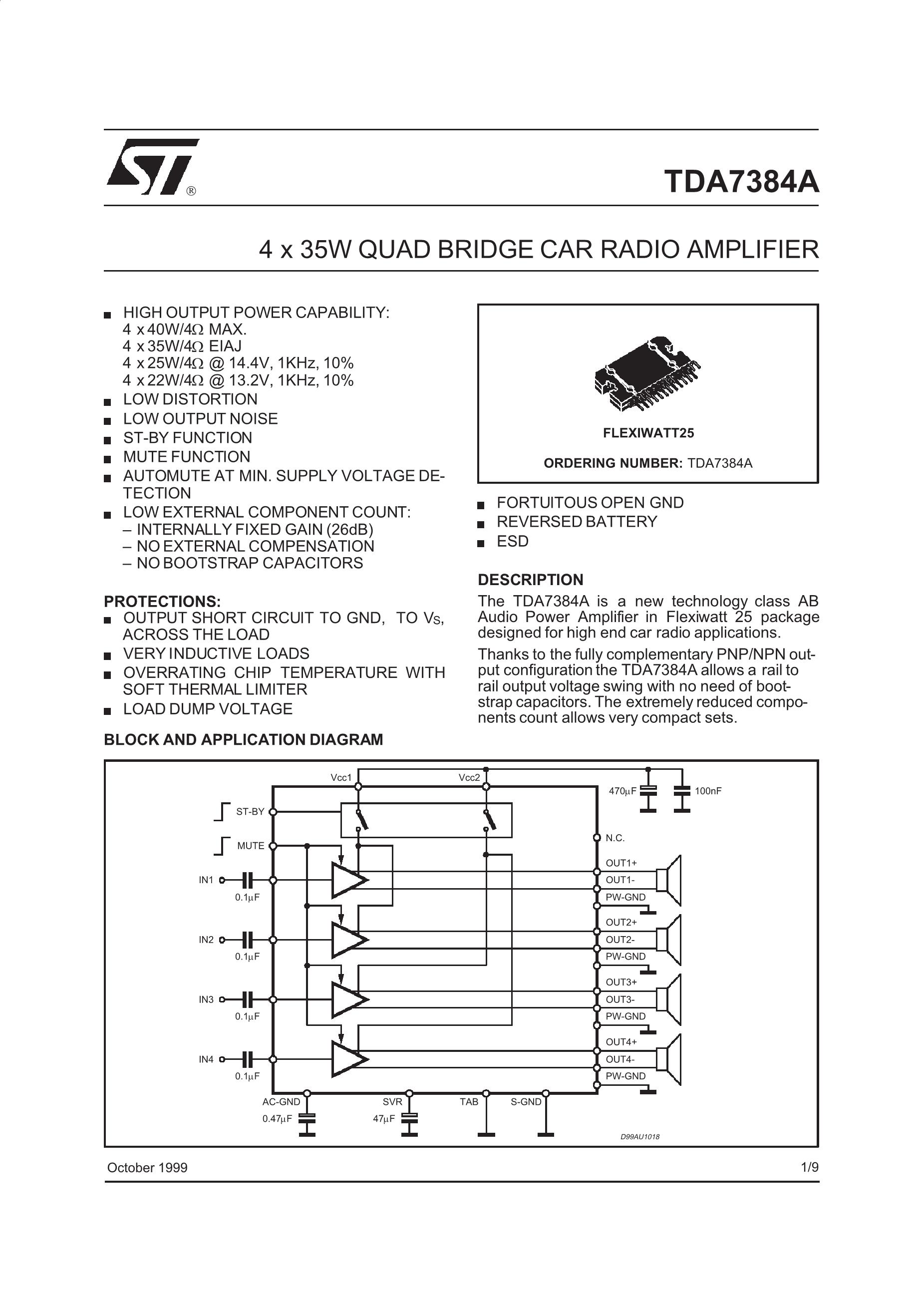 ST ®

TDA7384A

4 x 35W QUAD BRIDGE CAR RADIO AMPLIFIER

■ HIGH OUTPUT POWER CAPABILITY:
4 x 40W/4Ω MAX.
4 x 35W/4Ω EIAJ
4 x 25W/4Ω @ 14.4V, 1KHz, 10%
4 x 22W/4Ω @ 13.2V, 1KHz, 10%
■ LOW DISTORTION
■ LOW OUTPUT NOISE
■ ST-BY FUNCTION
■ MUTE FUNCTION
■ AUTOMUTE AT MIN. SUPPLY VOLTAGE DETECTION
■ LOW EXTERNAL COMPONENT COUNT:
– INTERNALLY FIXED GAIN (26dB)
– NO EXTERNAL COMPENSATION
– NO BOOTSTRAP CAPACITORS

PROTECTIONS:
■ OUTPUT SHORT CIRCUIT TO GND, TO $V_S$, ACROSS THE LOAD
■ VERY INDUCTIVE LOADS
■ OVERRATING CHIP TEMPERATURE WITH SOFT THERMAL LIMITER
■ LOAD DUMP VOLTAGE

FLEXIWATT25

ORDERING NUMBER: TDA7384A

■ FORTUITOUS OPEN GND
■ REVERSED BATTERY
■ ESD

DESCRIPTION
The TDA7384A is a new technology class AB Audio Power Amplifier in Flexiwatt 25 package designed for high end car radio applications.

Thanks to the fully complementary PNP/NPN output configuration the TDA7384A allows a rail to rail output voltage swing with no need of bootstrap capacitors. The extremely reduced components count allows very compact sets.

BLOCK AND APPLICATION DIAGRAM

Vcc1 Vcc2 470µF 100nF
ST-BY
MUTE
N.C.
IN1 0.1µF OUT1+ OUT1- PW-GND
IN2 0.1µF OUT2+ OUT2- PW-GND
IN3 0.1µF OUT3+ OUT3- PW-GND
IN4 0.1µF OUT4+ OUT4- PW-GND
AC-GND 0.47µF SVR 47µF TAB S-GND
D99AU1018

October 1999 1/9