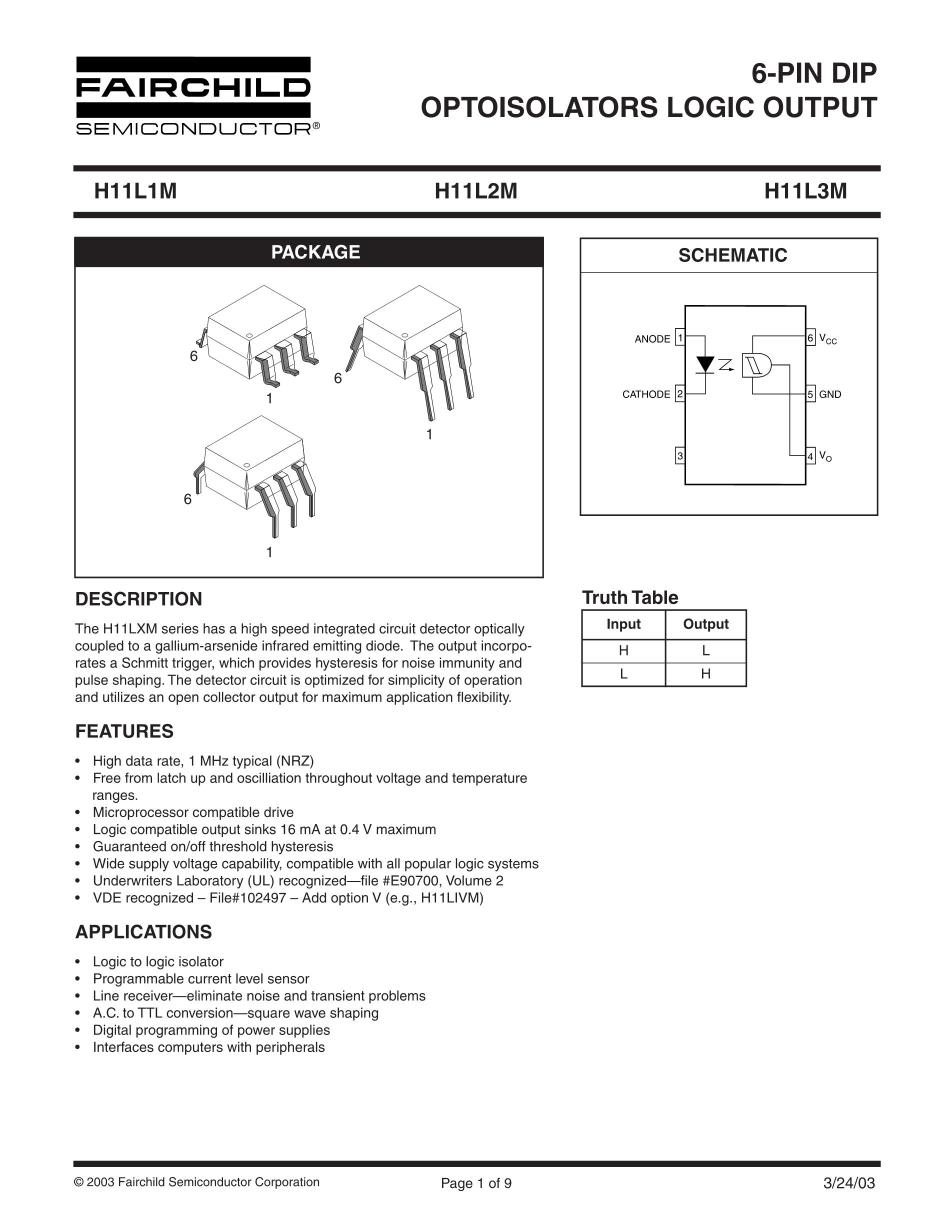 FAIRCHILD
SEMICONDUCTOR®

6-PIN DIP
OPTOISOLATORS LOGIC OUTPUT

H11L1M H11L2M H11L3M

PACKAGE

6
1
6
1
6
1

SCHEMATIC

ANODE 1
CATHODE 2
3
6 $V_{CC}$
5 GND
4 $V_O$

DESCRIPTION

The H11LXM series has a high speed integrated circuit detector optically coupled to a gallium-arsenide infrared emitting diode. The output incorporates a Schmitt trigger, which provides hysteresis for noise immunity and pulse shaping. The detector circuit is optimized for simplicity of operation and utilizes an open collector output for maximum application flexibility.

Truth Table

| Input | Output |
|---|---|
| H | L |
| L | H |

FEATURES

• High data rate, 1 MHz typical (NRZ)
• Free from latch up and oscilliation throughout voltage and temperature ranges.
• Microprocessor compatible drive
• Logic compatible output sinks 16 mA at 0.4 V maximum
• Guaranteed on/off threshold hysteresis
• Wide supply voltage capability, compatible with all popular logic systems
• Underwriters Laboratory (UL) recognized—file #E90700, Volume 2
• VDE recognized – File#102497 – Add option V (e.g., H11LIVM)

APPLICATIONS

• Logic to logic isolator
• Programmable current level sensor
• Line receiver—eliminate noise and transient problems
• A.C. to TTL conversion—square wave shaping
• Digital programming of power supplies
• Interfaces computers with peripherals

© 2003 Fairchild Semiconductor Corporation Page 1 of 9 3/24/03