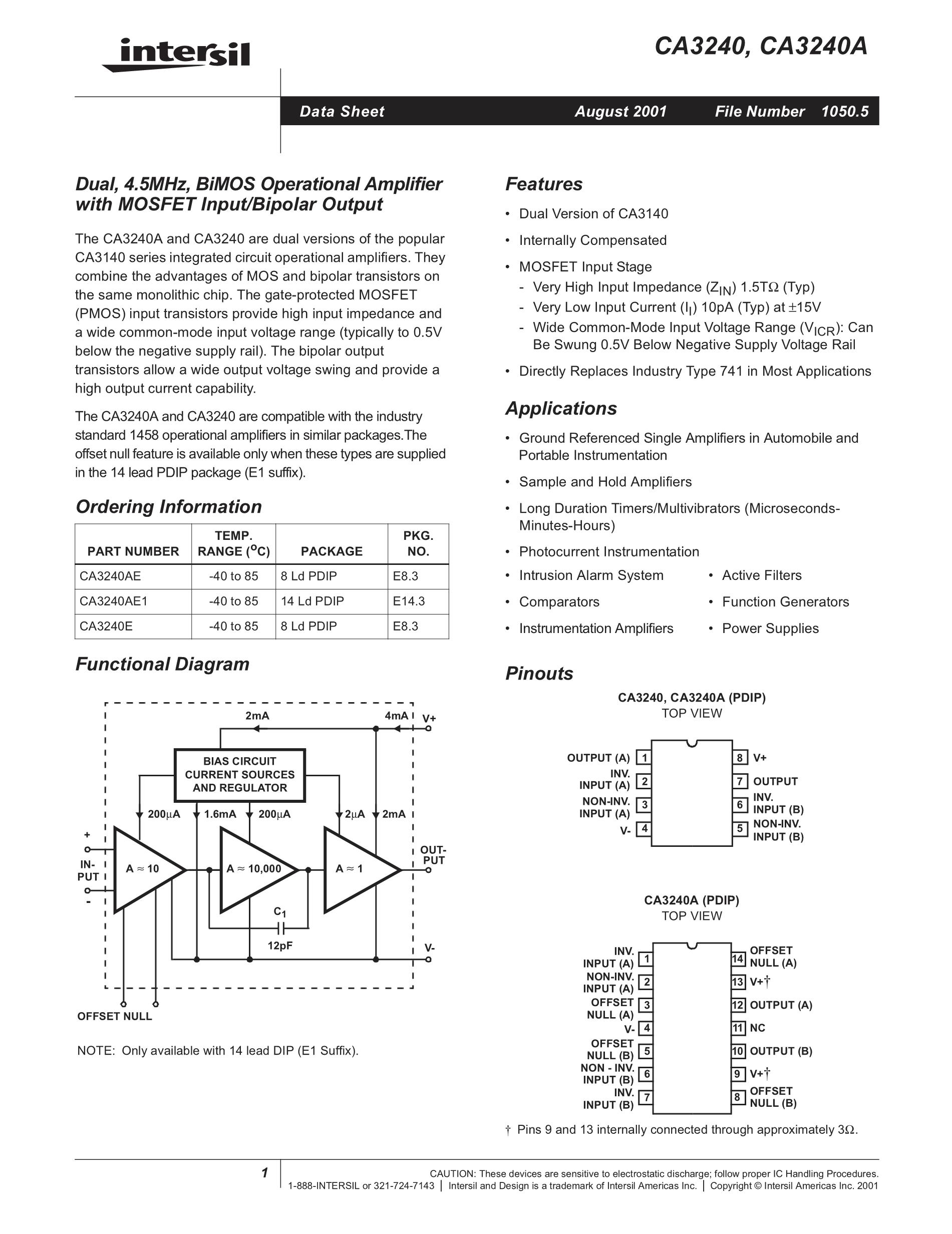 intersil

CA3240, CA3240A

Data Sheet August 2001 File Number 1050.5

Dual, 4.5MHz, BiMOS Operational Amplifier with MOSFET Input/Bipolar Output

The CA3240A and CA3240 are dual versions of the popular CA3140 series integrated circuit operational amplifiers. They combine the advantages of MOS and bipolar transistors on the same monolithic chip. The gate-protected MOSFET (PMOS) input transistors provide high input impedance and a wide common-mode input voltage range (typically to 0.5V below the negative supply rail). The bipolar output transistors allow a wide output voltage swing and provide a high output current capability.

The CA3240A and CA3240 are compatible with the industry standard 1458 operational amplifiers in similar packages.The offset null feature is available only when these types are supplied in the 14 lead PDIP package (E1 suffix).

Ordering Information

| PART NUMBER | TEMP. RANGE ($^oC$) | PACKAGE | PKG. NO. |
|---|---|---|---|
| CA3240AE | -40 to 85 | 8 Ld PDIP | E8.3 |
| CA3240AE1 | -40 to 85 | 14 Ld PDIP | E14.3 |
| CA3240E | -40 to 85 | 8 Ld PDIP | E8.3 |

Functional Diagram

2mA 4mA V+
BIAS CIRCUIT CURRENT SOURCES AND REGULATOR
200μA 1.6mA 200μA 2μA 2mA
+ IN-PUT -
A ≈ 10 A ≈ 10,000 A ≈ 1
OUT-PUT
$C_1$ 12pF
V-
OFFSET NULL

NOTE: Only available with 14 lead DIP (E1 Suffix).

Features

• Dual Version of CA3140
• Internally Compensated
• MOSFET Input Stage
- Very High Input Impedance ($Z_{IN}$) 1.5TΩ (Typ)
- Very Low Input Current ($I_I$) 10pA (Typ) at ±15V
- Wide Common-Mode Input Voltage Range ($V_{ICR}$): Can Be Swung 0.5V Below Negative Supply Voltage Rail
• Directly Replaces Industry Type 741 in Most Applications

Applications

• Ground Referenced Single Amplifiers in Automobile and Portable Instrumentation
• Sample and Hold Amplifiers
• Long Duration Timers/Multivibrators (Microseconds-Minutes-Hours)
• Photocurrent Instrumentation
• Intrusion Alarm System
• Comparators
• Instrumentation Amplifiers
• Active Filters
• Function Generators
• Power Supplies

Pinouts

CA3240, CA3240A (PDIP)
TOP VIEW

OUTPUT (A) 1
INV. INPUT (A) 2
NON-INV. INPUT (A) 3
V- 4
8 V+
7 OUTPUT
6 INV. INPUT (B)
5 NON-INV. INPUT (B)

CA3240A (PDIP)
TOP VIEW

INV. INPUT (A) 1
NON-INV. INPUT (A) 2
OFFSET NULL (A) 3
V- 4
OFFSET NULL (B) 5
NON - INV. INPUT (B) 6
INV. INPUT (B) 7
14 OFFSET NULL (A)
13 V+†
12 OUTPUT (A)
11 NC
10 OUTPUT (B)
9 V+†
8 OFFSET NULL (B)

† Pins 9 and 13 internally connected through approximately 3Ω.

1

CAUTION: These devices are sensitive to electrostatic discharge; follow proper IC Handling Procedures.
1-888-INTERSIL or 321-724-7143 | Intersil and Design is a trademark of Intersil Americas Inc. | Copyright © Intersil Americas Inc. 2001