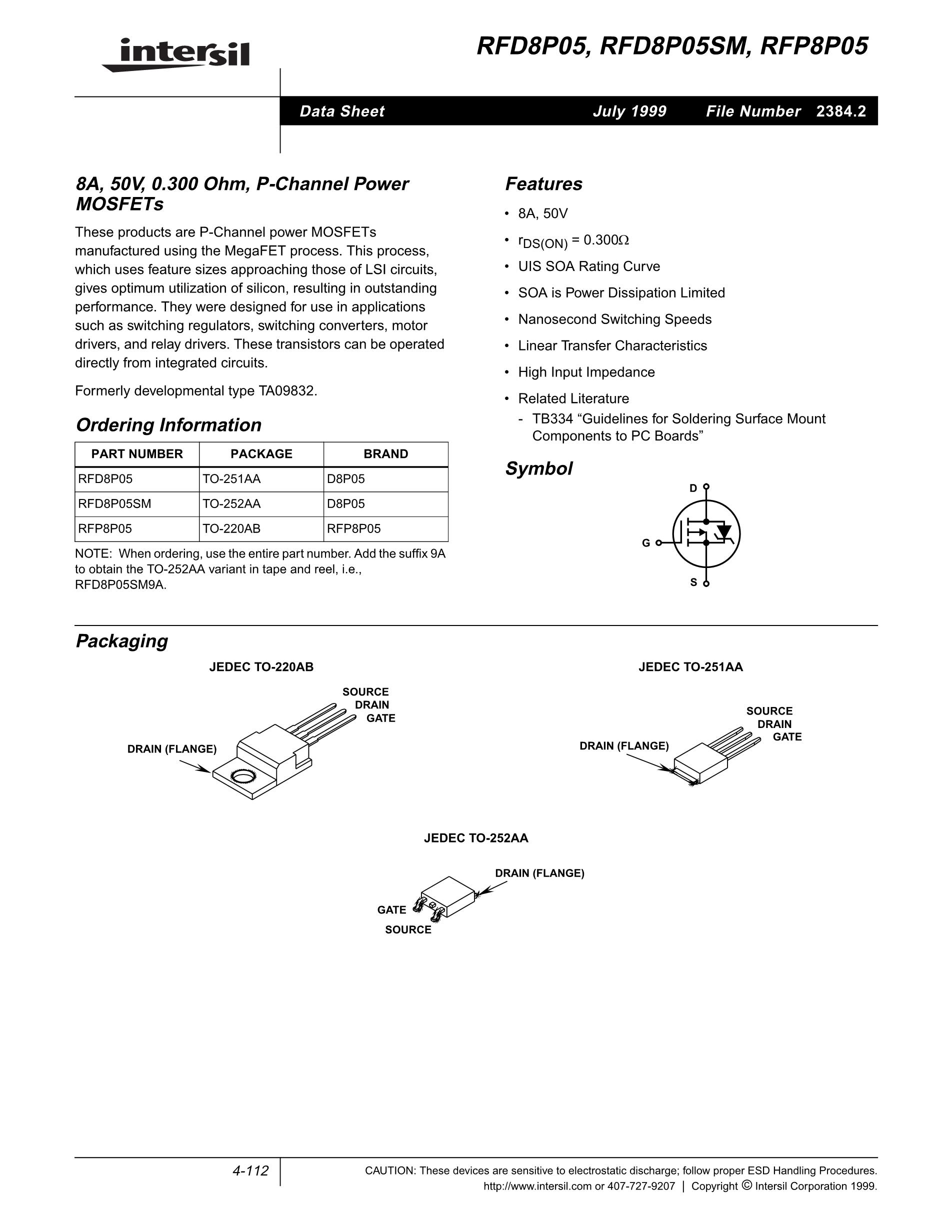 intersil

RFD8P05, RFD8P05SM, RFP8P05

Data Sheet July 1999 File Number 2384.2

8A, 50V, 0.300 Ohm, P-Channel Power MOSFETs

These products are P-Channel power MOSFETs manufactured using the MegaFET process. This process, which uses feature sizes approaching those of LSI circuits, gives optimum utilization of silicon, resulting in outstanding performance. They were designed for use in applications such as switching regulators, switching converters, motor drivers, and relay drivers. These transistors can be operated directly from integrated circuits.

Formerly developmental type TA09832.

Ordering Information

| PART NUMBER | PACKAGE | BRAND |
|---|---|---|
| RFD8P05 | TO-251AA | D8P05 |
| RFD8P05SM | TO-252AA | D8P05 |
| RFP8P05 | TO-220AB | RFP8P05 |

NOTE: When ordering, use the entire part number. Add the suffix 9A to obtain the TO-252AA variant in tape and reel, i.e., RFD8P05SM9A.

Features

• 8A, 50V
• $r_{DS(ON)} = 0.300\Omega$
• UIS SOA Rating Curve
• SOA is Power Dissipation Limited
• Nanosecond Switching Speeds
• Linear Transfer Characteristics
• High Input Impedance
• Related Literature
- TB334 “Guidelines for Soldering Surface Mount Components to PC Boards”

Symbol

D
G
S

Packaging

JEDEC TO-220AB

SOURCE
DRAIN
GATE
DRAIN (FLANGE)

JEDEC TO-251AA

SOURCE
DRAIN
GATE
DRAIN (FLANGE)

JEDEC TO-252AA

DRAIN (FLANGE)
GATE
SOURCE

4-112

CAUTION: These devices are sensitive to electrostatic discharge; follow proper ESD Handling Procedures.
http://www.intersil.com or 407-727-9207 | Copyright © Intersil Corporation 1999.